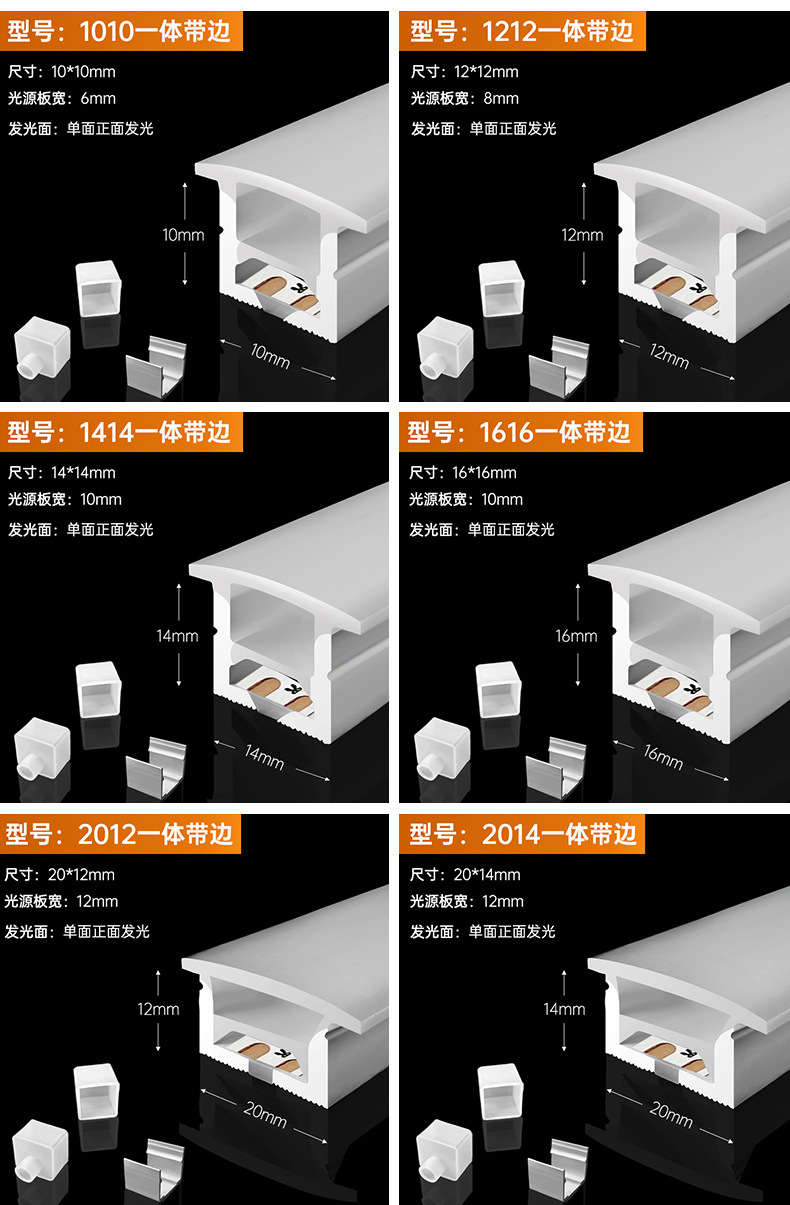 型号：1010一体带边

尺寸：10*10mm
光源板宽：6mm
发光面：单面正面发光

10mm

10mm

型号：1212一体带边

尺寸：12*12mm
光源板宽：8mm
发光面：单面正面发光

12mm

12mm

型号：1414一体带边

尺寸：14*14mm
光源板宽：10mm
发光面：单面正面发光

14mm

14mm

型号：1616一体带边

尺寸：16*16mm
光源板宽：10mm
发光面：单面正面发光

16mm

16mm

型号：2012一体带边

尺寸：20*12mm
光源板宽：12mm
发光面：单面正面发光

12mm

20mm

型号：2014一体带边

尺寸：20*14mm
光源板宽：12mm
发光面：单面正面发光

14mm

20mm