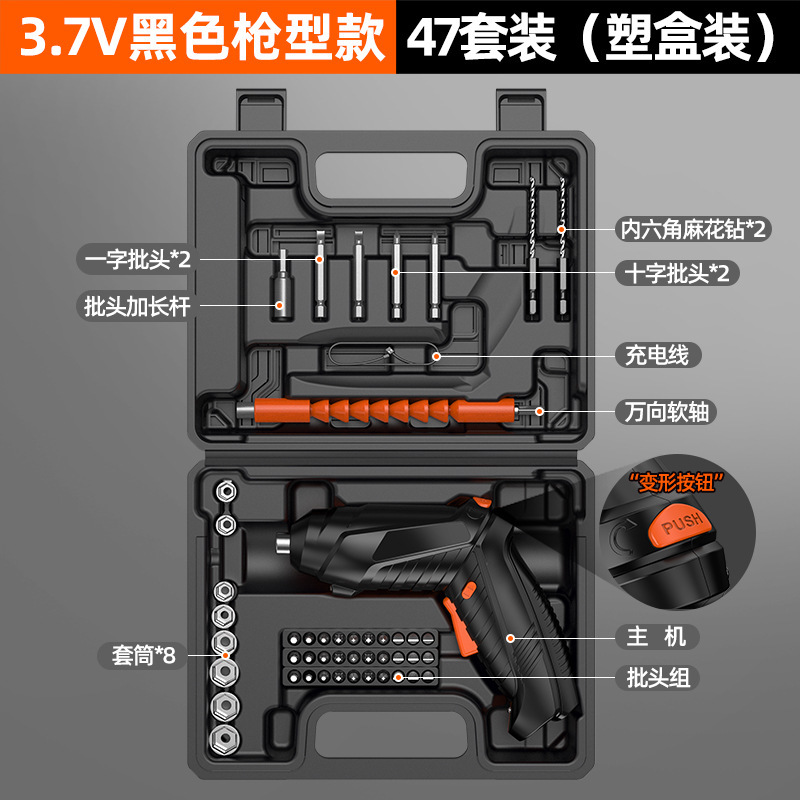 3.7V黑色枪型款 47套装（塑盒装）

内六角麻花钻*2

一字批头*2

十字批头*2

批头加长杆

充电线

万向软轴

“变形按钮”

PUSH

主 机

套筒*8

批头组