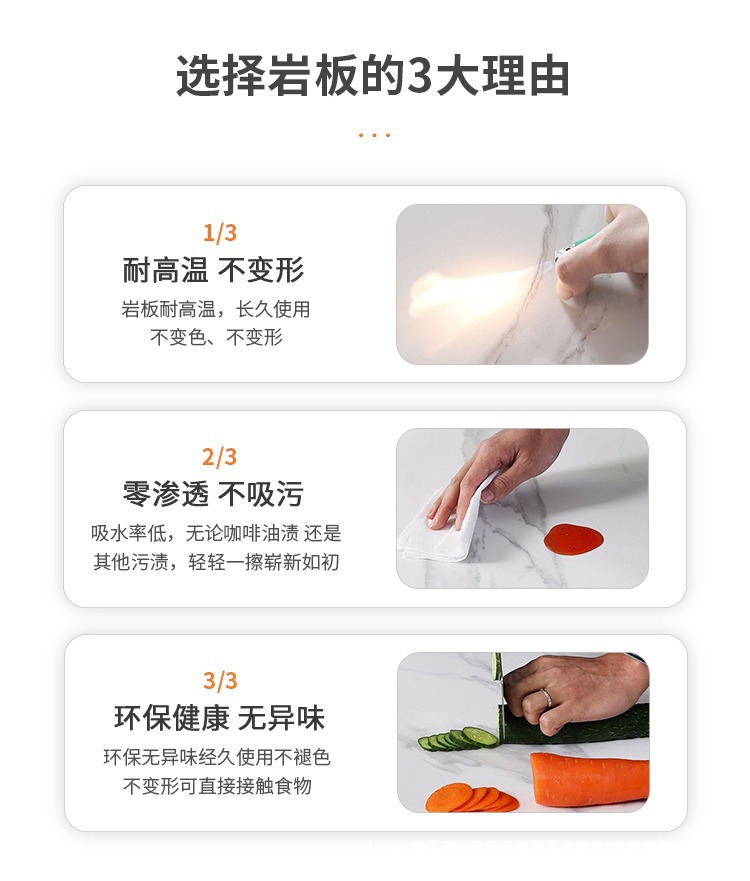 选择岩板的3大理由

...

1/3
耐高温 不变形
岩板耐高温，长久使用
不变色、不变形

2/3
零渗透 不吸污
吸水率低，无论咖啡油渍 还是
其他污渍，轻轻一擦崭新如初

3/3
环保健康 无异味
环保无异味经久使用不褪色
不变形可直接接触食物