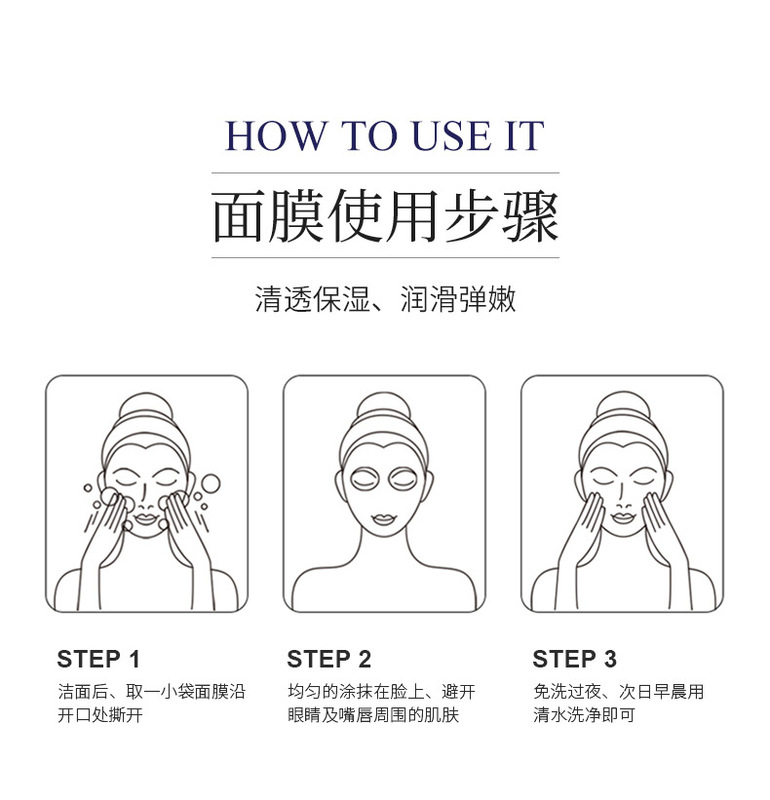 HOW TO USE IT

面膜使用步骤

清透保湿、润滑弹嫩

STEP 1

洁面后、取一小袋面膜沿开口处撕开

STEP 2

均匀的涂抹在脸上、避开眼睛及嘴唇周围的肌肤

STEP 3

免洗过夜、次日早晨用清水洗净即可