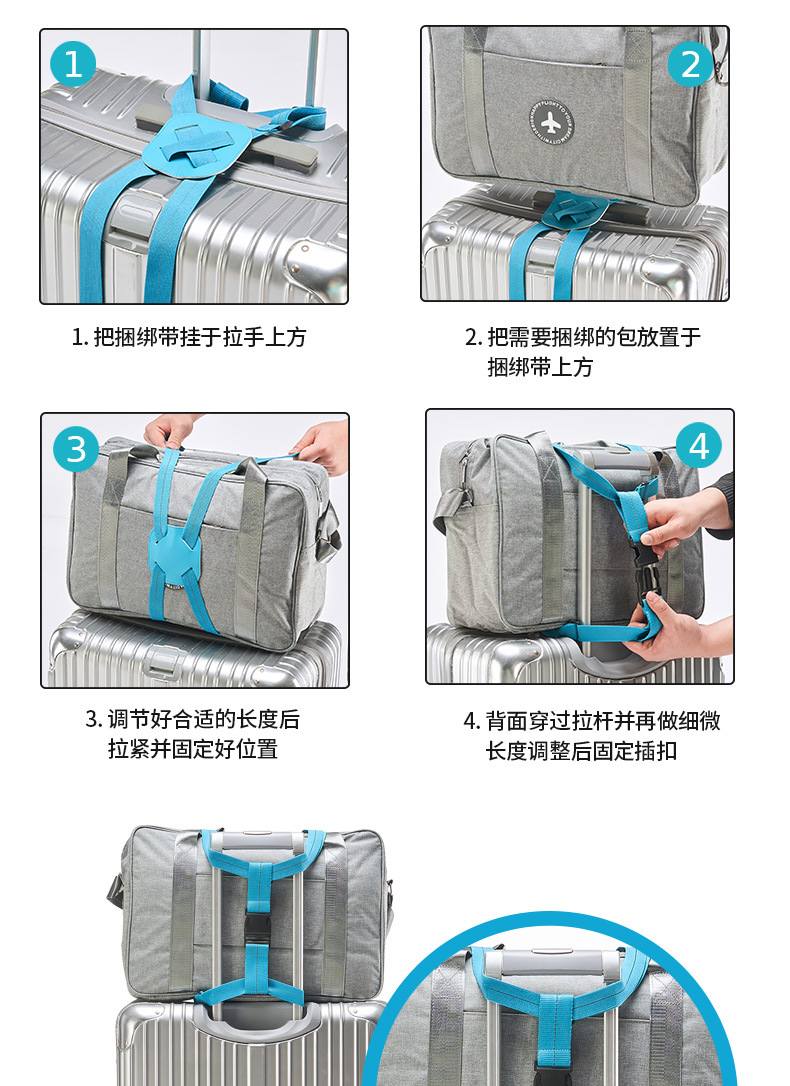 1

1. 把捆绑带挂于拉手上方

2

2. 把需要捆绑的包放置于捆绑带上方

3

3. 调节好合适的长度后拉紧并固定好位置

4

4. 背面穿过拉杆并再做细微长度调整后固定插扣