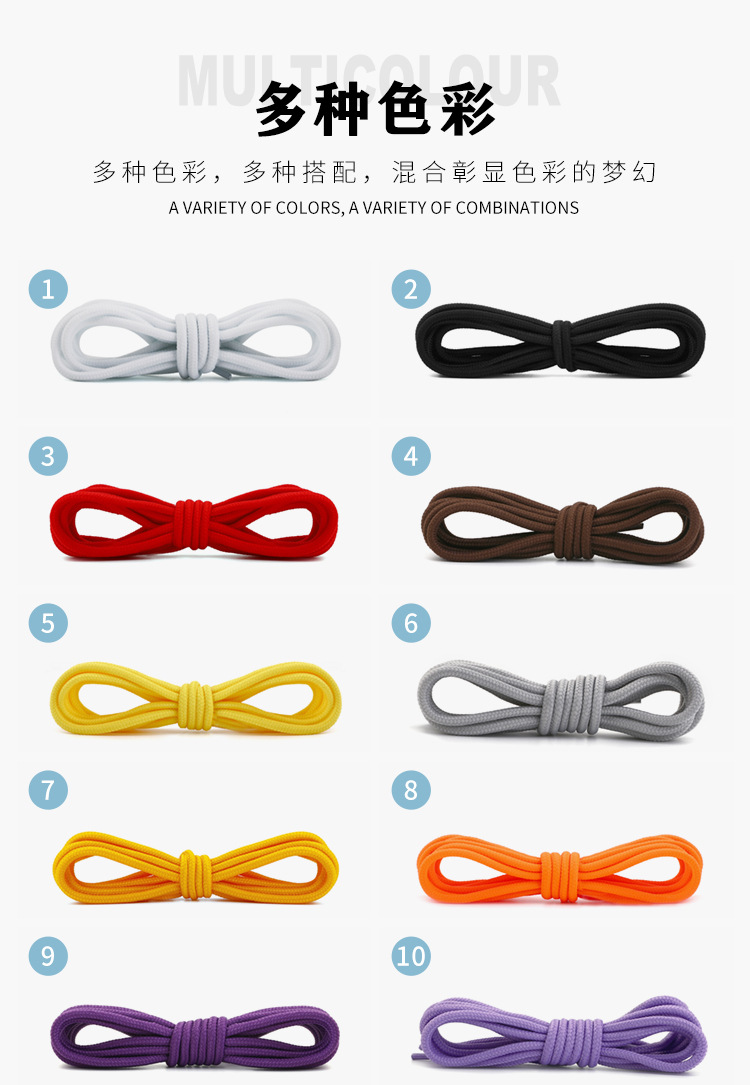 MULTICOLOUR
多种色彩

多种色彩，多种搭配，混合彰显色彩的梦幻
A VARIETY OF COLORS, A VARIETY OF COMBINATIONS

1
2
3
4
5
6
7
8
9
10