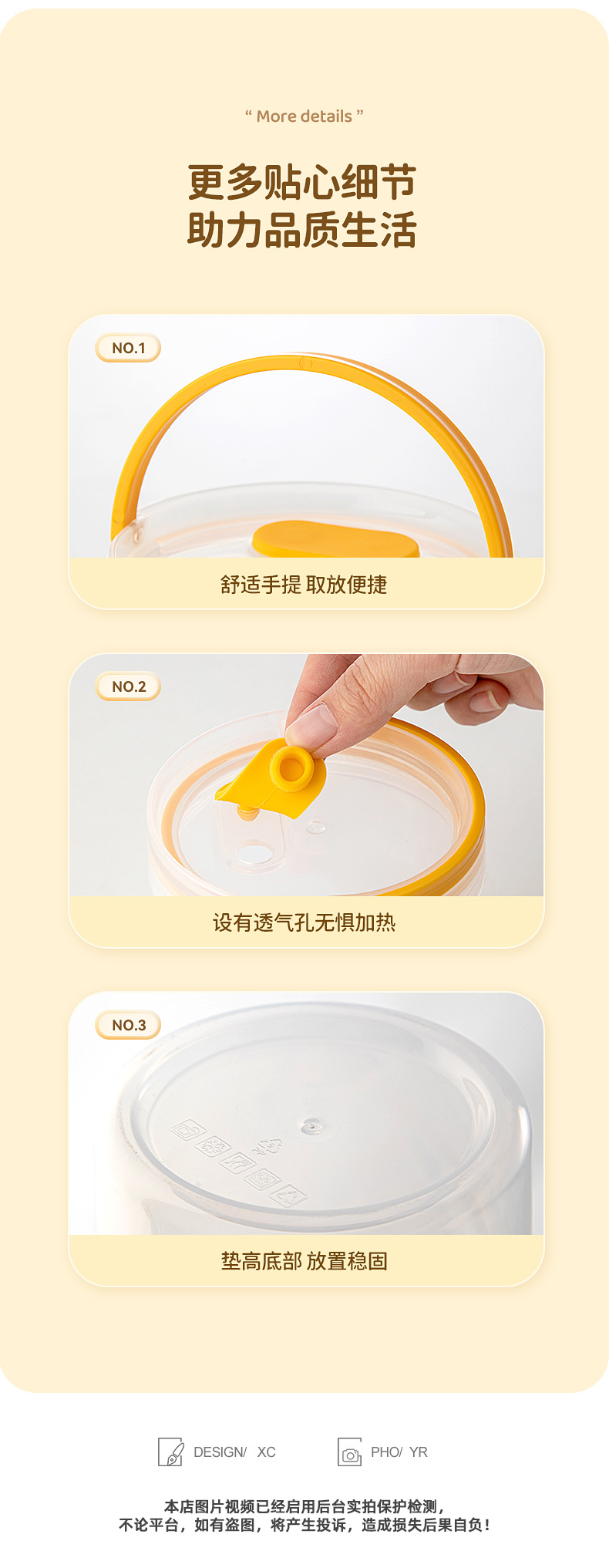 “ More details ”

更多贴心细节
助力品质生活

NO.1

舒适手提 取放便捷

NO.2

设有透气孔无惧加热

NO.3

垫高底部 放置稳固

DESIGN/ XC

PHO/ YR

本店图片视频已经启用后台实拍保护检测，
不论平台，如有盗图，将产生投诉，造成损失后果自负！