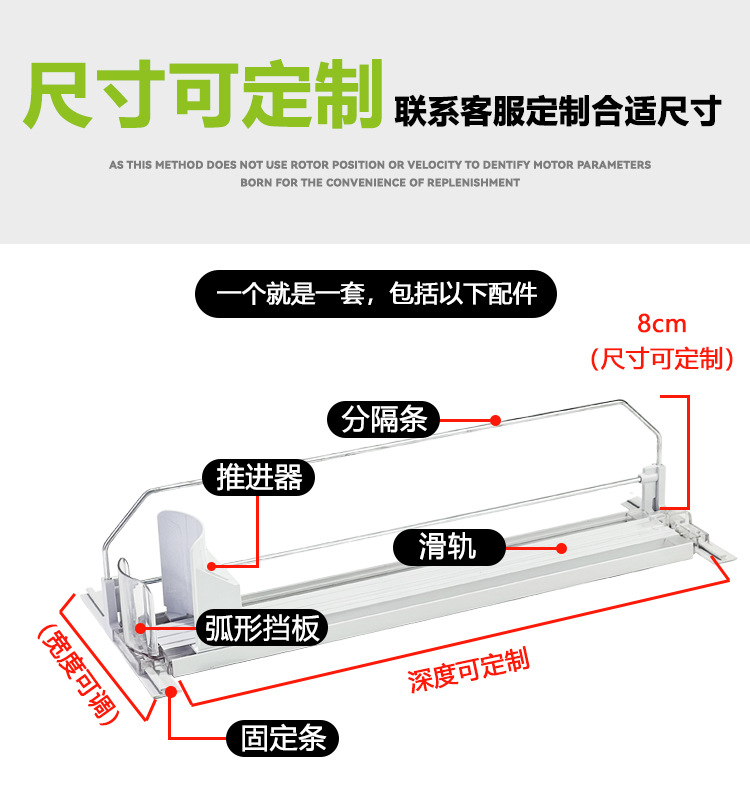 尺寸可定制 联系客服定制合适尺寸

AS THIS METHOD DOES NOT USE ROTOR POSITION OR VELOCITY TO DENTIFY MOTOR PARAMETERS
BORN FOR THE CONVENIENCE OF REPLENISHMENT

一个就是一套，包括以下配件

8cm
（尺寸可定制）

分隔条

推进器

滑轨

弧形挡板

（宽度可调）

深度可定制

固定条