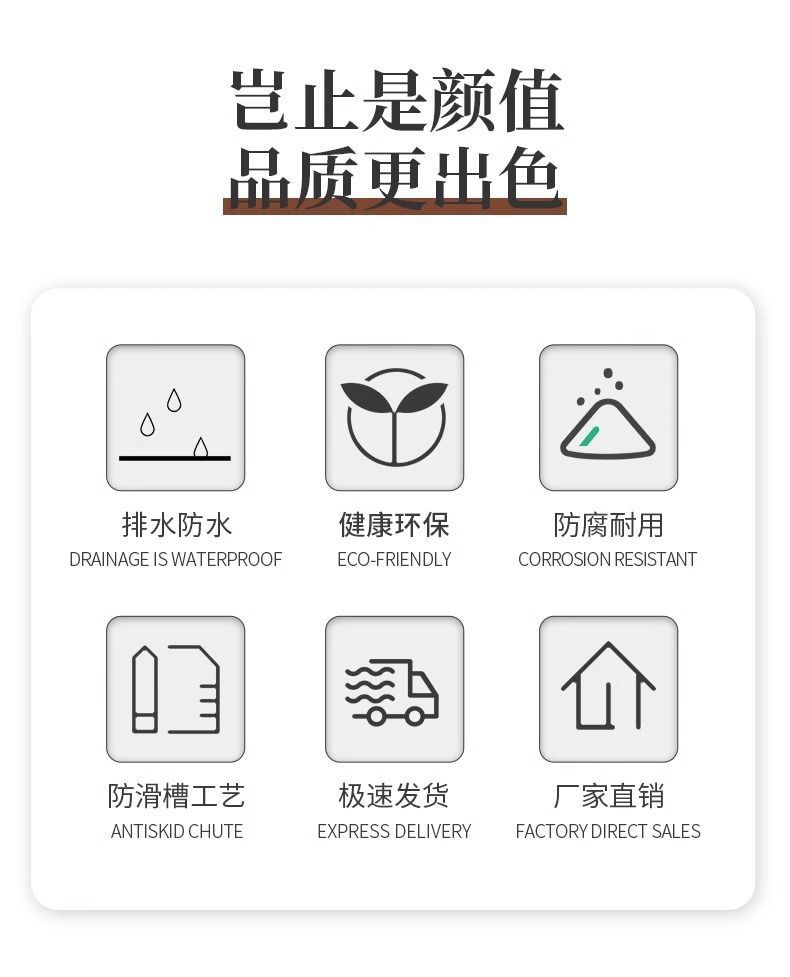 岂止是颜值
品质更出色

排水防水
DRAINAGE IS WATERPROOF

健康环保
ECO-FRIENDLY

防腐耐用
CORROSION RESISTANT

防滑槽工艺
ANTISKID CHUTE

极速发货
EXPRESS DELIVERY

厂家直销
FACTORY DIRECT SALES