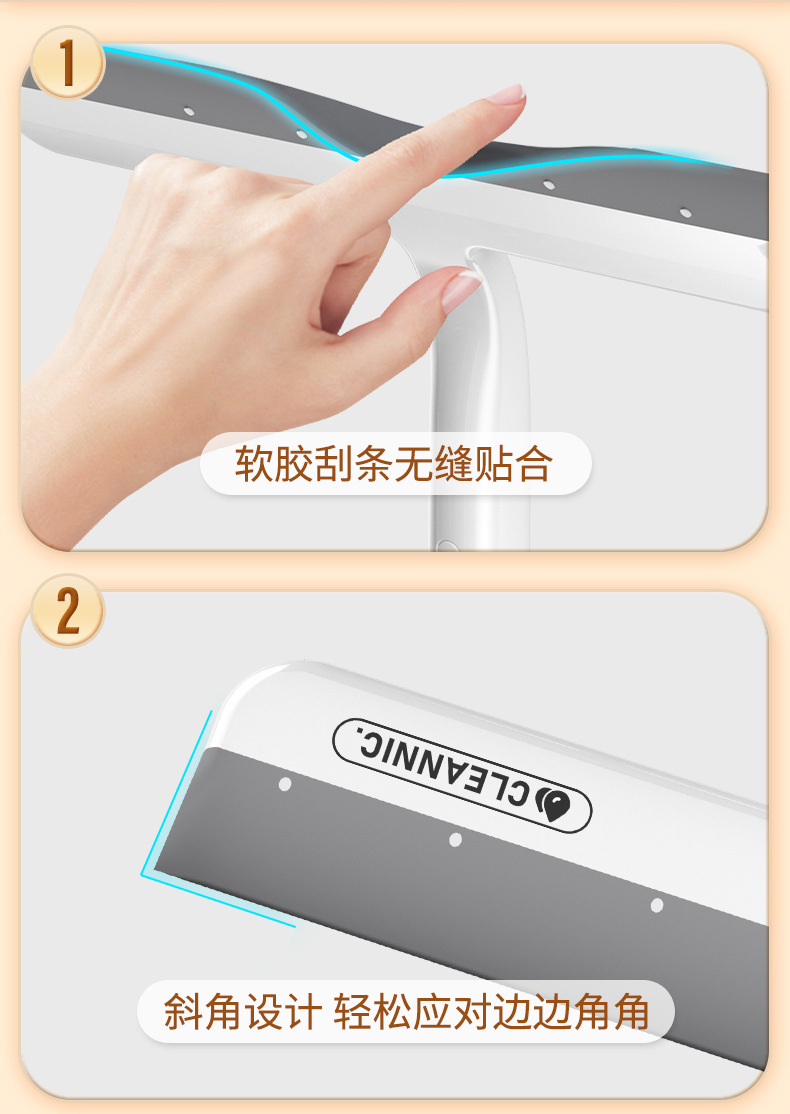 1

软胶刮条无缝贴合

2

CLEANNIC.

斜角设计 轻松应对边边角角