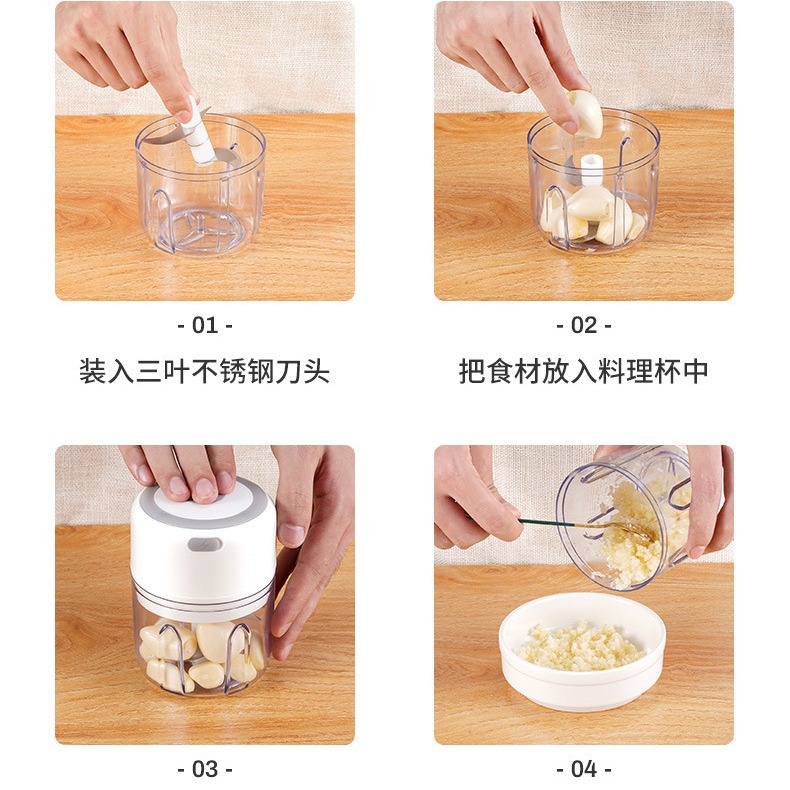 - 01 -

装入三叶不锈钢刀头

- 02 -

把食材放入料理杯中

- 03 -

- 04 -