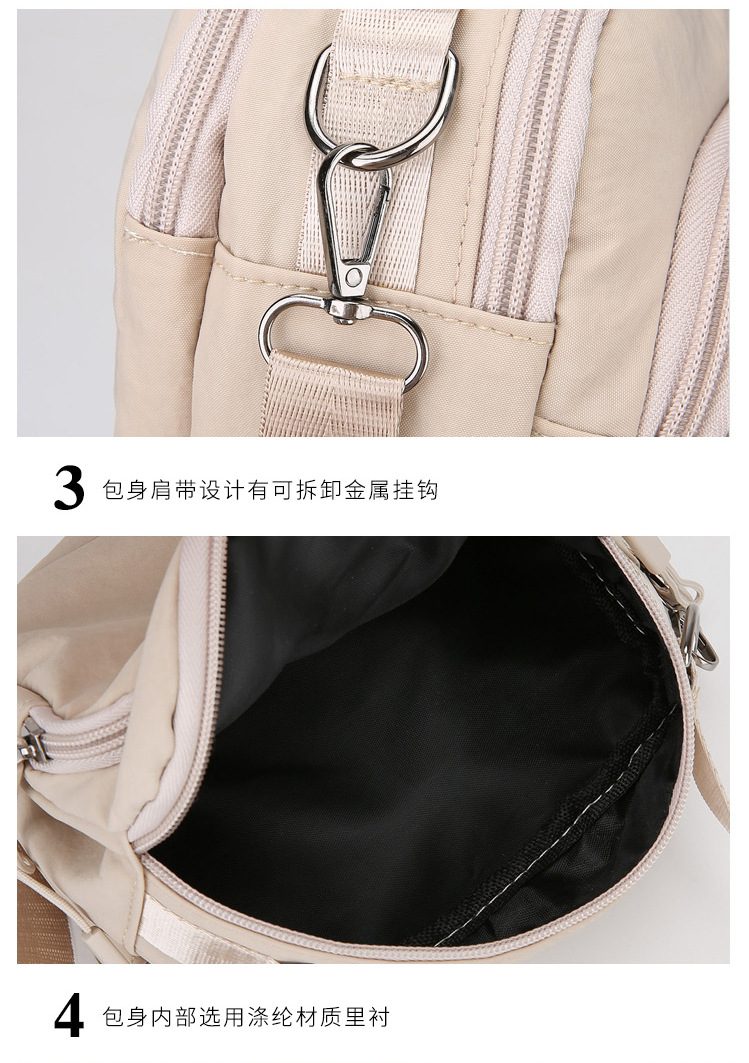 3 包身肩带设计有可拆卸金属挂钩

4 包身内部选用涤纶材质里衬