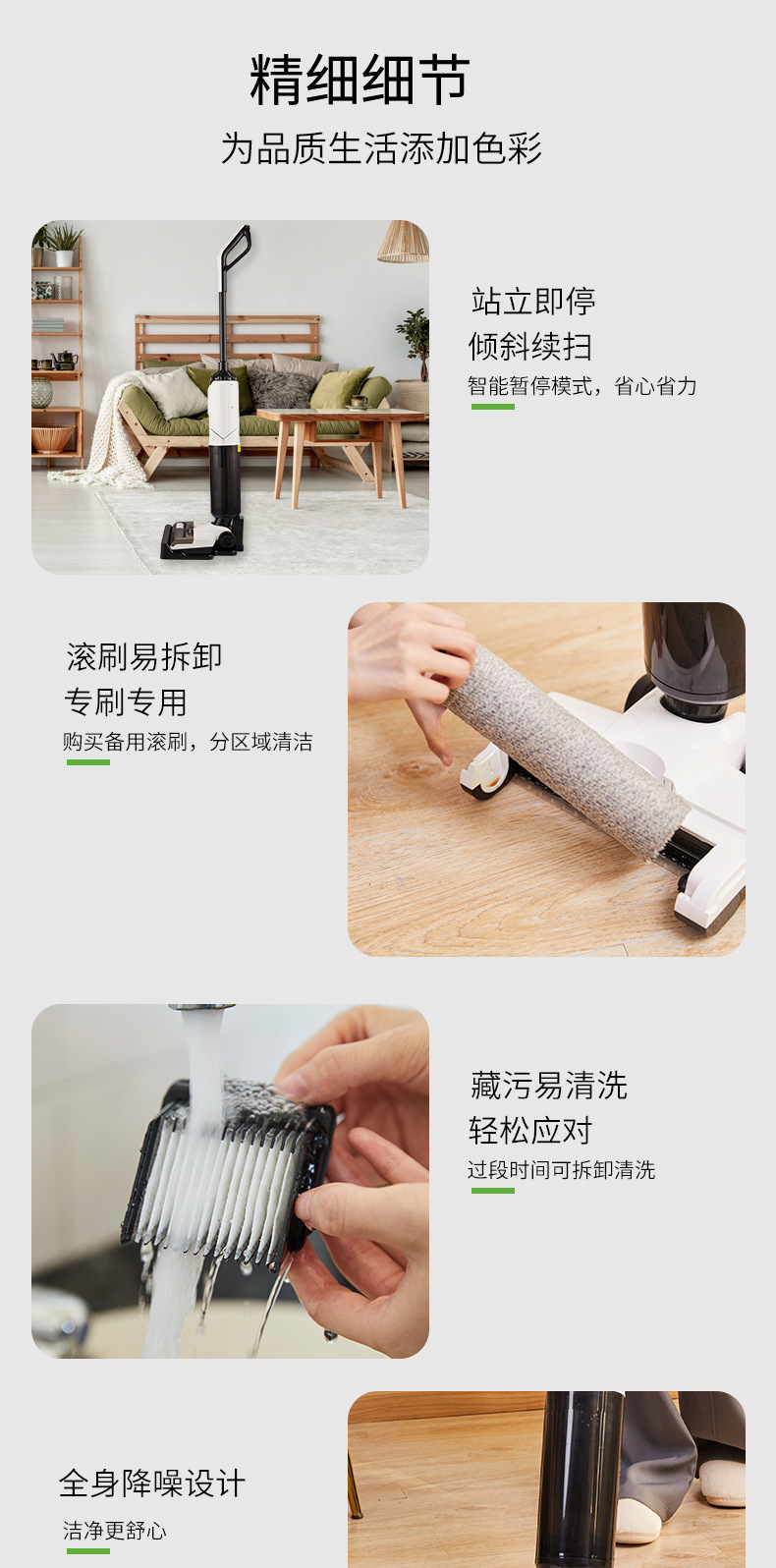 精细细节
为品质生活添加色彩

站立即停
倾斜续扫
智能暂停模式，省心省力

滚刷易拆卸
专刷专用
购买备用滚刷，分区域清洁

藏污易清洗
轻松应对
过段时间可拆卸清洗

全身降噪设计
洁净更舒心