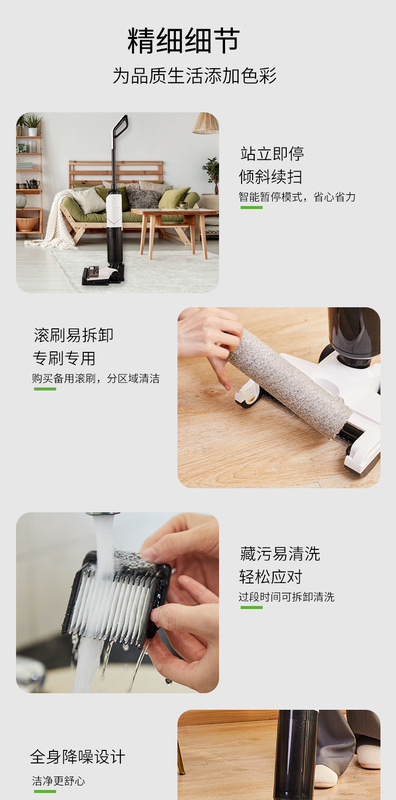 精细细节
为品质生活添加色彩

站立即停
倾斜续扫
智能暂停模式，省心省力

滚刷易拆卸
专刷专用
购买备用滚刷，分区域清洁

藏污易清洗
轻松应对
过段时间可拆卸清洗

全身降噪设计
洁净更舒心