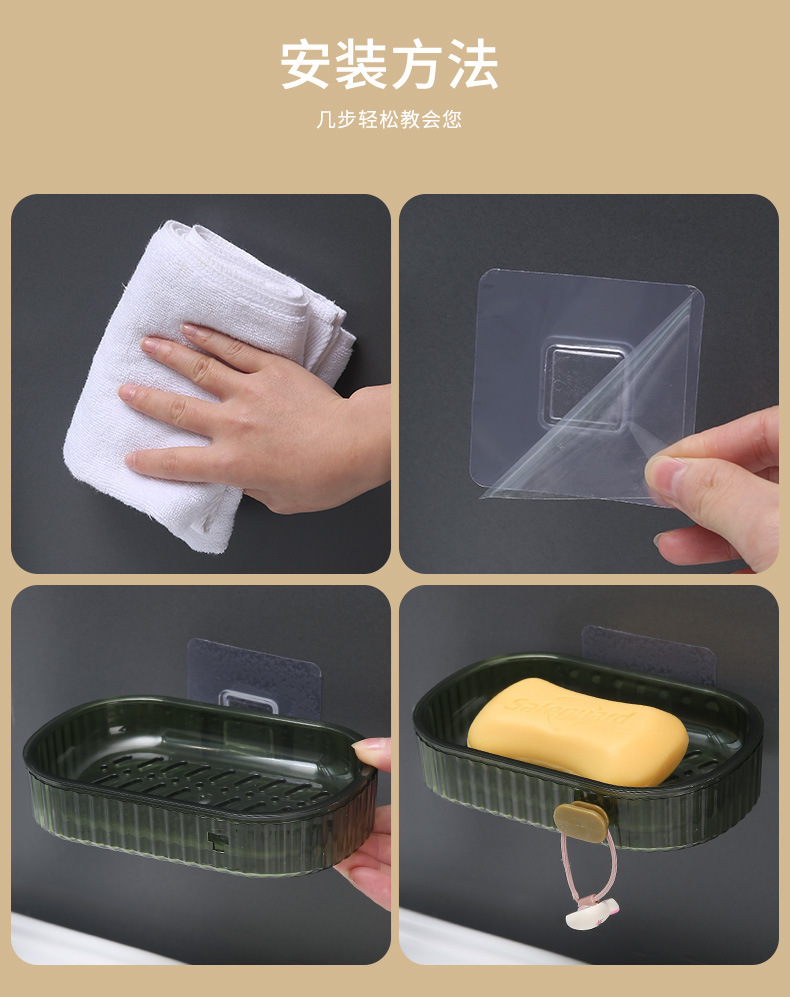 安装方法

几步轻松教会您

Safeguard