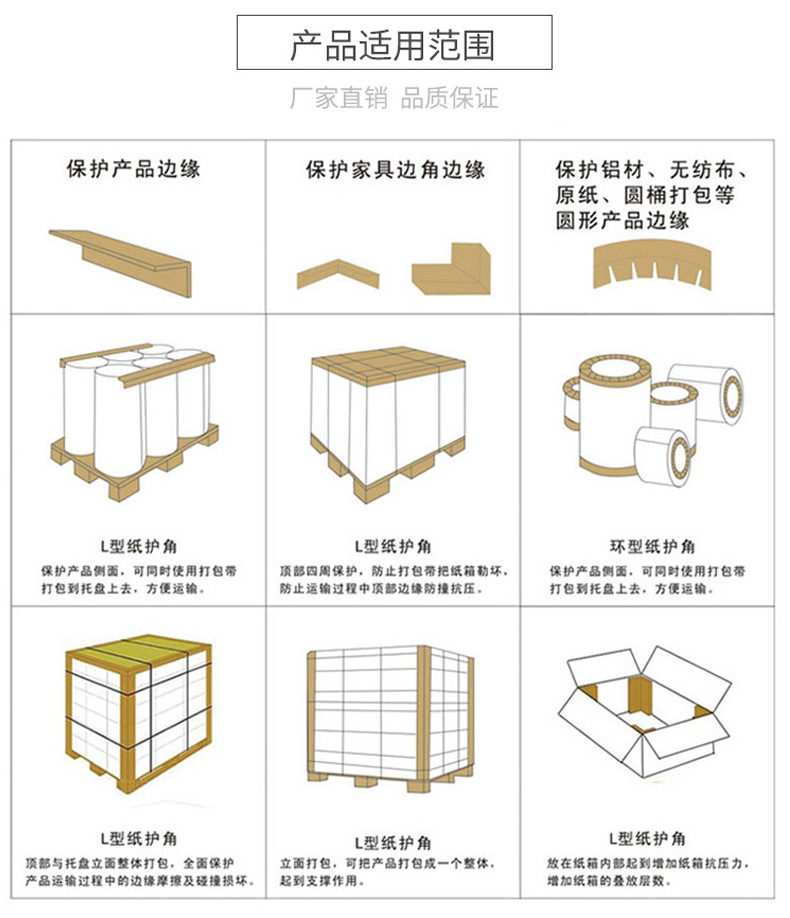 产品适用范围

厂家直销 品质保证

保护产品边缘

保护家具边角边缘

保护铝材、无纺布、原纸、圆桶打包等圆形产品边缘

L型纸护角
保护产品侧面，可同时使用打包带打包到托盘上去，方便运输。

L型纸护角
顶部四周保护，防止打包带把纸箱勒坏，防止运输过程中顶部边缘防撞抗压。

环型纸护角
保护产品侧面，可同时使用打包带打包到托盘上去，方便运输。

L型纸护角
顶部与托盘立面整体打包，全面保护产品运输过程中的边缘摩擦及碰撞损坏。

L型纸护角
立面打包，可把产品打包成一个整体，起到支撑作用。

L型纸护角
放在纸箱内部起到增加纸箱抗压力，增加纸箱的叠放层数。