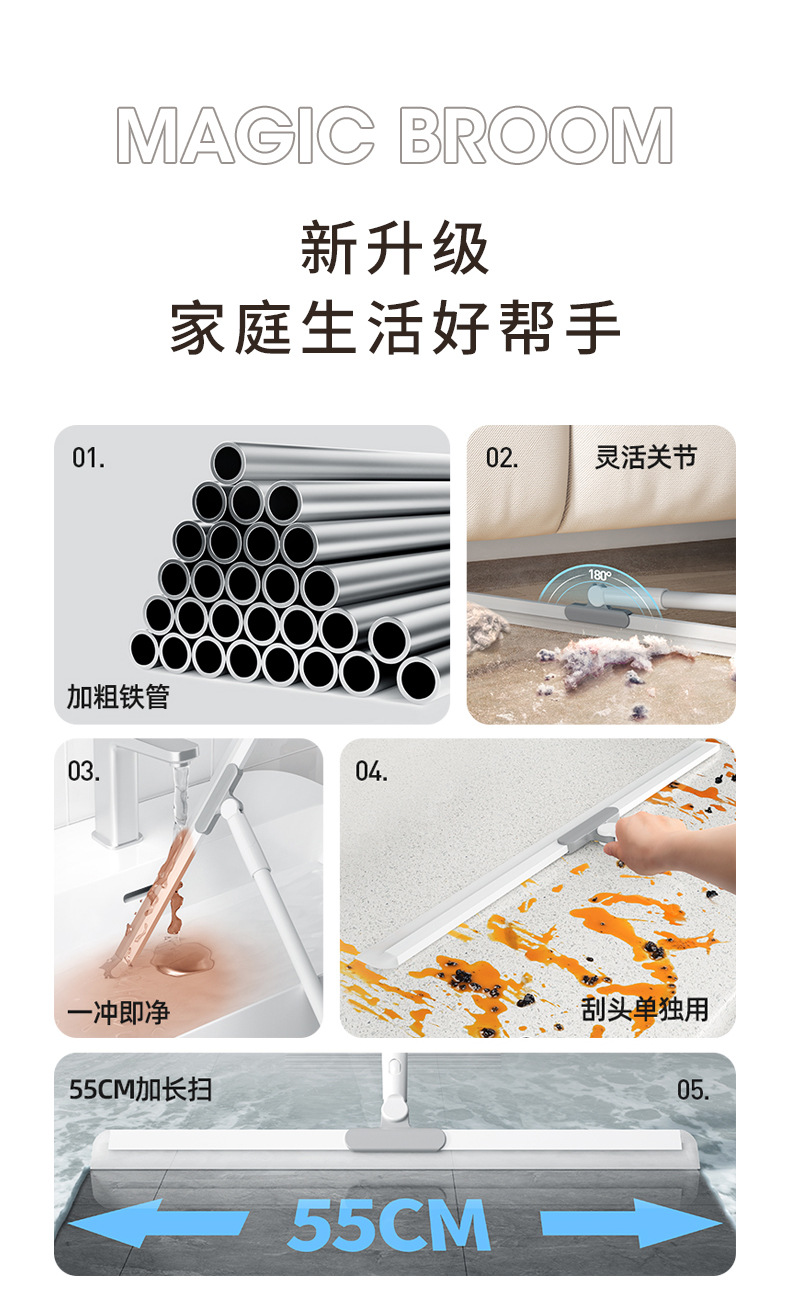 MAGIC BROOM

新升级
家庭生活好帮手

01.
加粗铁管

02. 灵活关节
180°

03.
一冲即净

04.
刮头单独用

55CM加长扫
05.
55CM