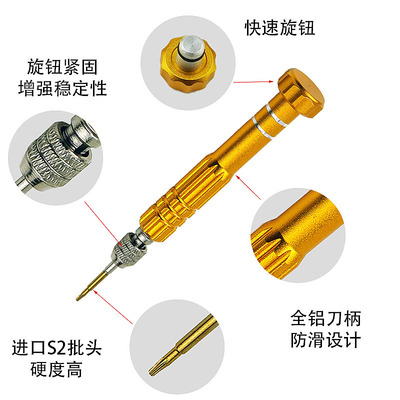 快速旋钮

旋钮紧固
增强稳定性

全铝刀柄
防滑设计

进口S2批头
硬度高