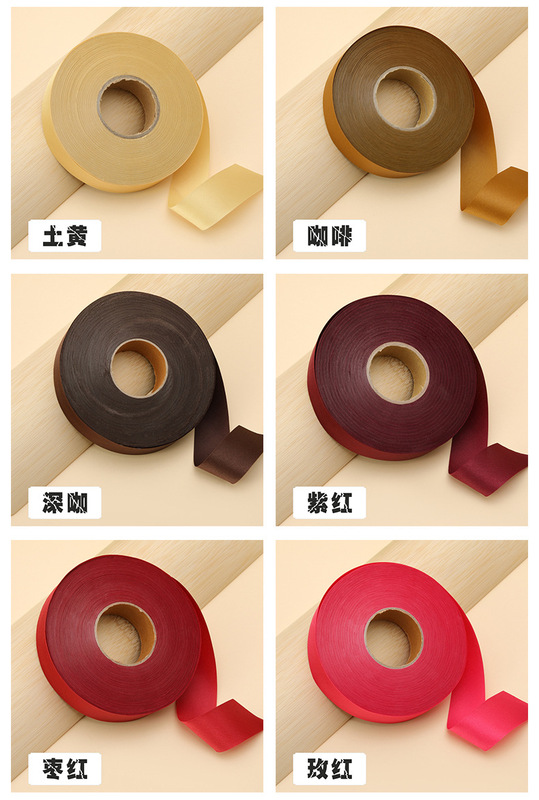 土黄

咖啡

深咖

紫红

枣红

玫红