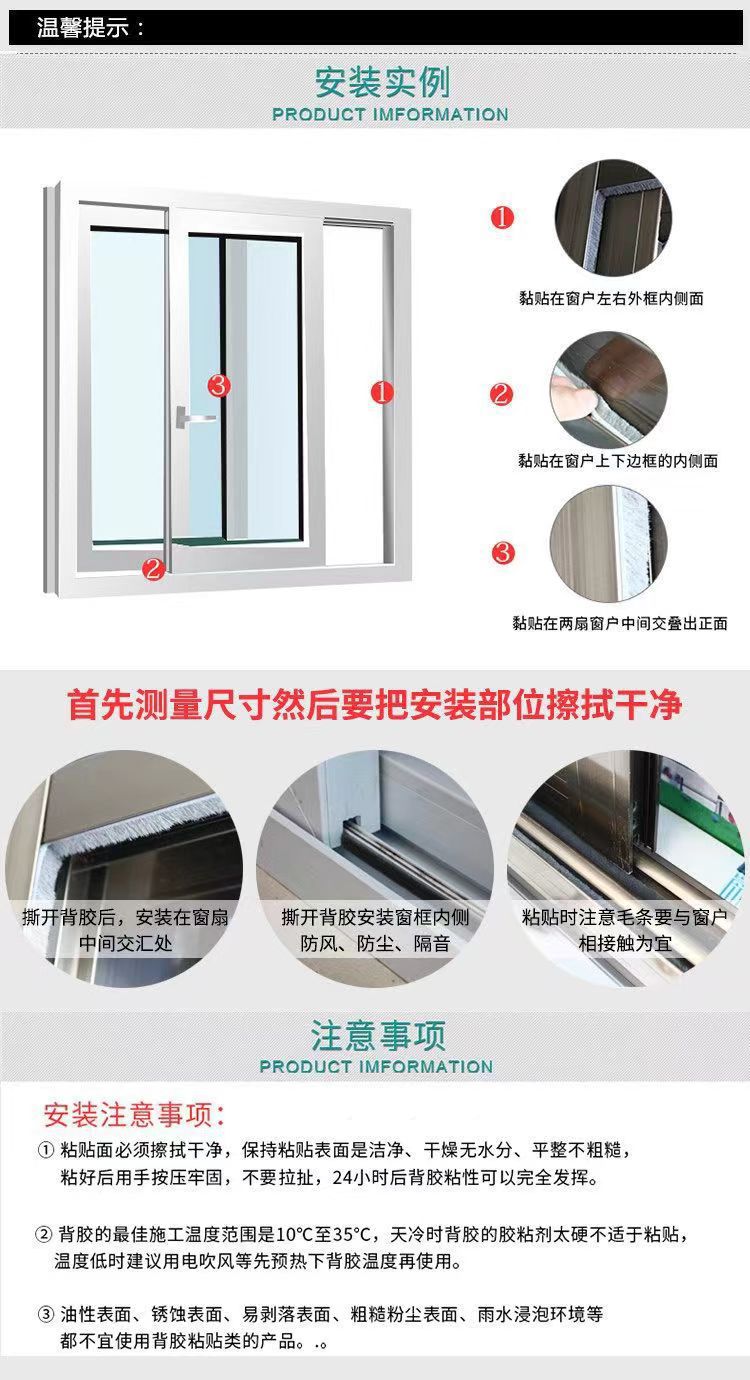 温馨提示：

安装实例
PRODUCT IMFORMATION

3
1
2

1
黏贴在窗户左右外框内侧面

2
黏贴在窗户上下边框的内侧面

3
黏贴在两扇窗户中间交叠出正面

首先测量尺寸然后要把安装部位擦拭干净

撕开背胶后，安装在窗扇中间交汇处

撕开背胶安装窗框内侧
防风、防尘、隔音

粘贴时注意毛条要与窗户相接触为宜

注意事项
PRODUCT IMFORMATION

安装注意事项：
① 粘贴面必须擦拭干净，保持粘贴表面是洁净、干燥无水分、平整不粗糙，粘好后用手按压牢固，不要拉扯，24小时后背胶粘性可以完全发挥。

② 背胶的最佳施工温度范围是10°C至35°C，天冷时背胶的胶粘剂太硬不适于粘贴，温度低时建议用电吹风等先预热下背胶温度再使用。

③ 油性表面、锈蚀表面、易剥落表面、粗糙粉尘表面、雨水浸泡环境等都不宜使用背胶粘贴类的产品。.。