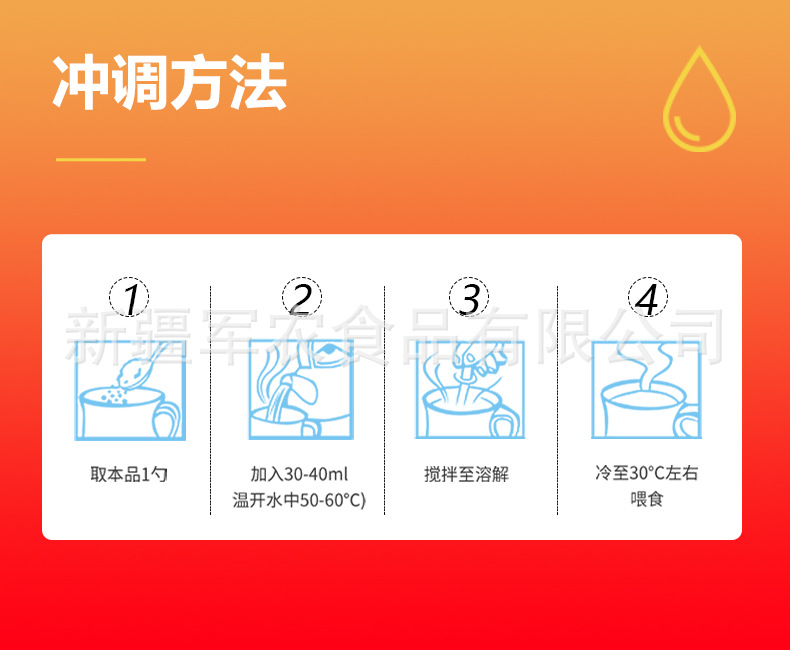 冲调方法

新疆军农食品有限公司

1

取本品1勺

2

加入30-40ml 温开水中50-60°C)

3

搅拌至溶解

4

冷至30°C左右 喂食