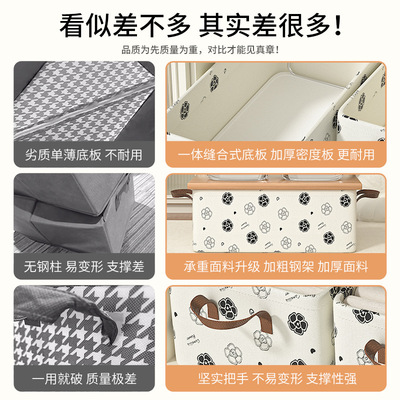 看似差不多 其实差很多！

品质为先质量为重，对比才能见真章！

劣质单薄底板 不耐用

一体缝合式底板 加厚密度板 更耐用

无钢柱 易变形 支撑差

承重面料升级 加粗钢架 加厚面料

一用就破 质量极差

坚实把手 不易变形 支撑性强