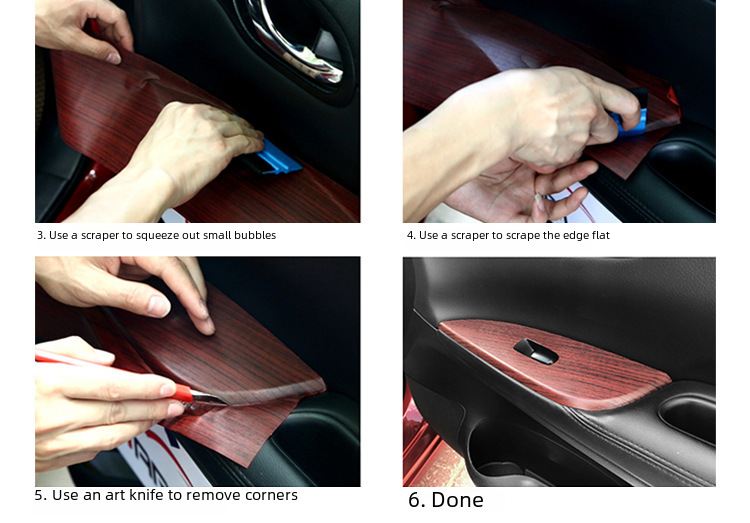 3. Use a scraper to squeeze out small bubbles

4. Use a scraper to scrape the edge flat

5. Use an art knife to remove corners

6. Done