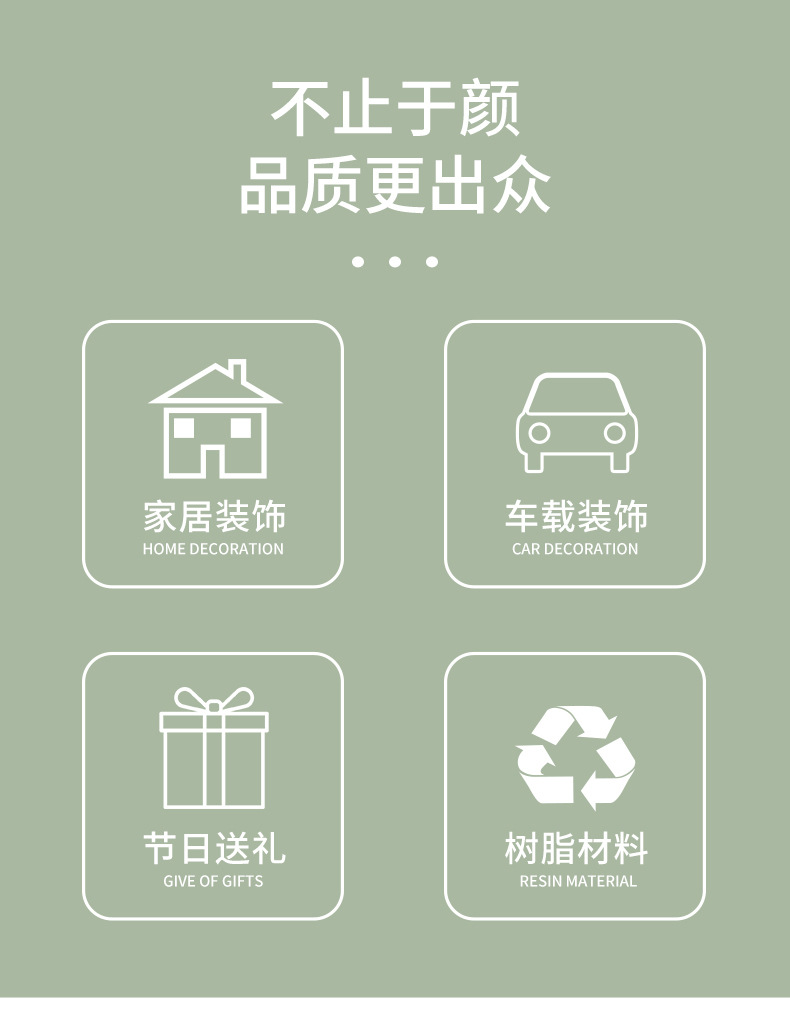 不止于颜
品质更出众

家居装饰
HOME DECORATION

车载装饰
CAR DECORATION

节日送礼
GIVE OF GIFTS

树脂材料
RESIN MATERIAL