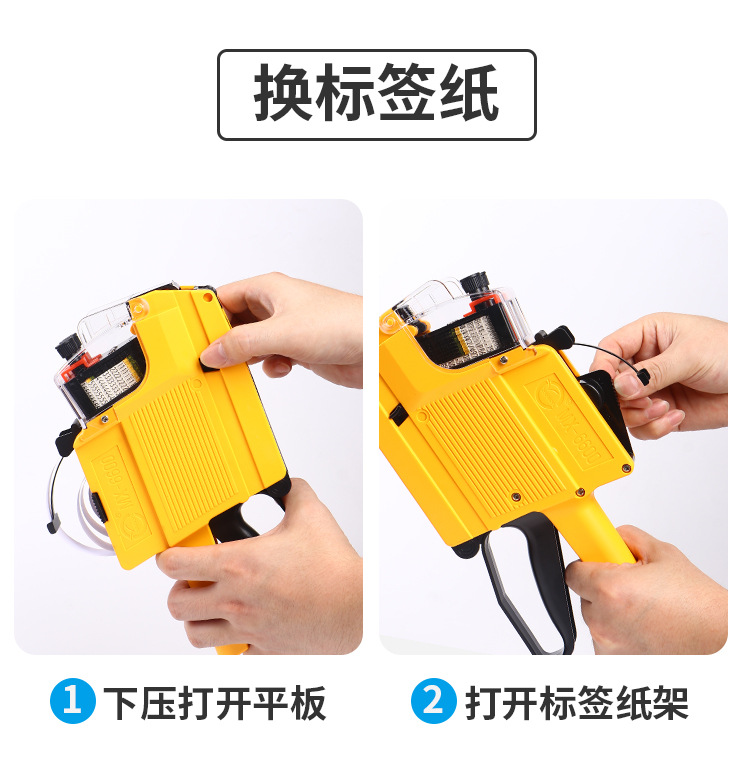 换标签纸

MX-6600

MX-6600

1 下压打开平板

2 打开标签纸架