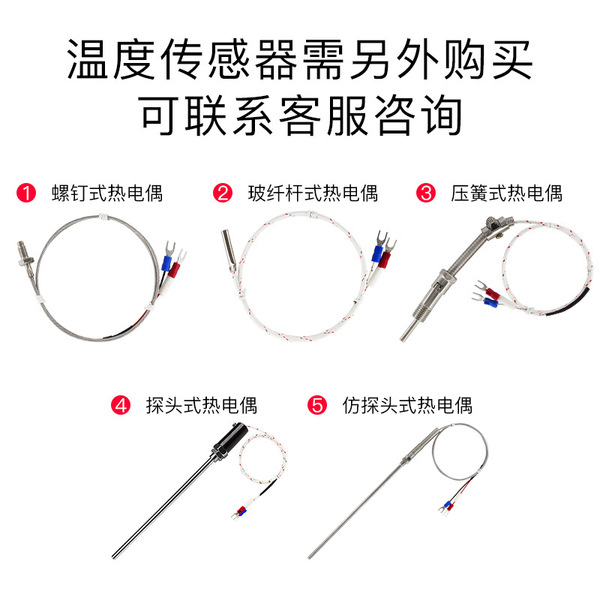 温度传感器需另外购买
可联系客服咨询

1 螺钉式热电偶

2 玻纤杆式热电偶

3 压簧式热电偶

4 探头式热电偶

5 仿探头式热电偶