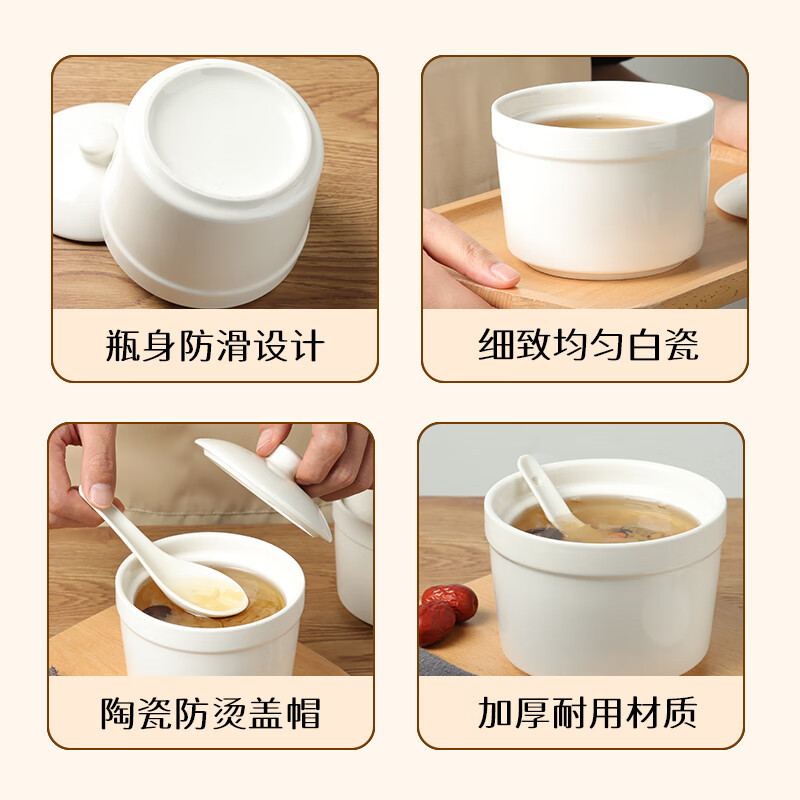 瓶身防滑设计

细致均匀白瓷

陶瓷防烫盖帽

加厚耐用材质