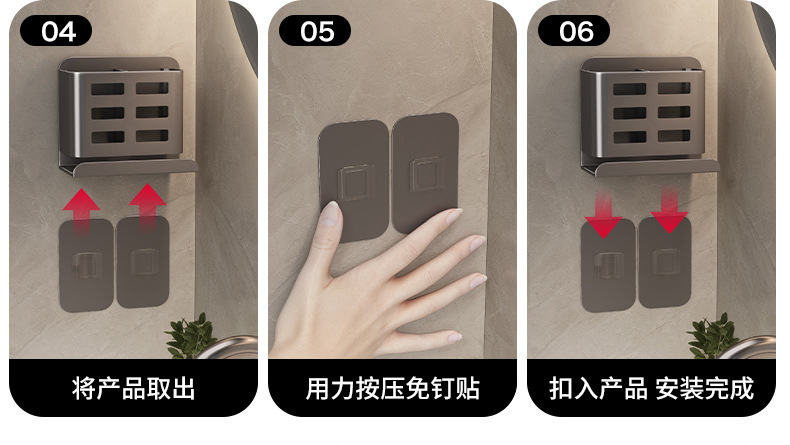 04

将产品取出

05

用力按压免钉贴

06

扣入产品 安装完成