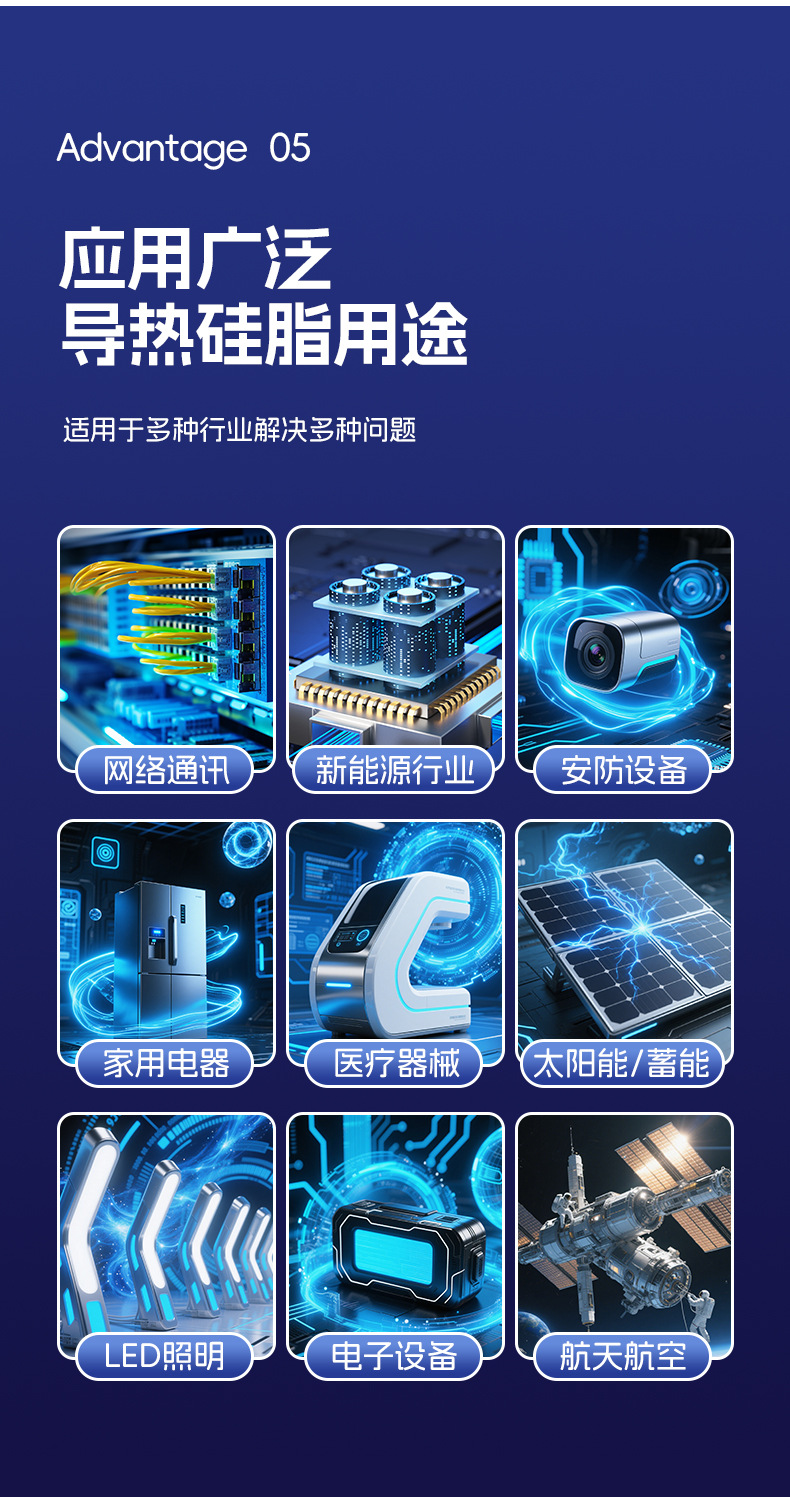 Advantage 05

应用广泛
导热硅脂用途

适用于多种行业解决多种问题

网络通讯

新能源行业

安防设备

家用电器

医疗器械

太阳能/蓄能

LED照明

电子设备

航天航空