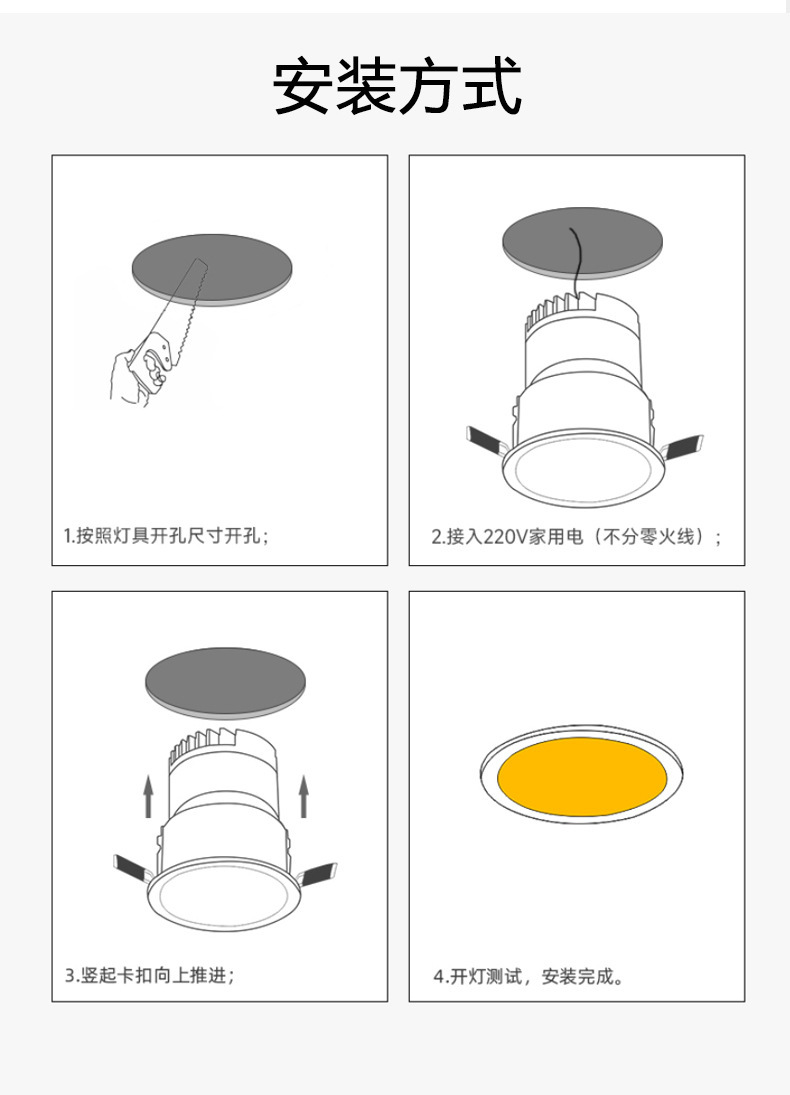 安装方式

1.按照灯具开孔尺寸开孔；

2.接入220V家用电（不分零火线）；

3.竖起卡扣向上推进；

4.开灯测试，安装完成。