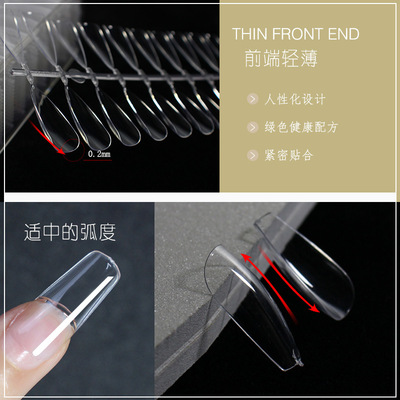 0.2mm

THIN FRONT END
前端轻薄

人性化设计
绿色健康配方
紧密贴合

适中的弧度