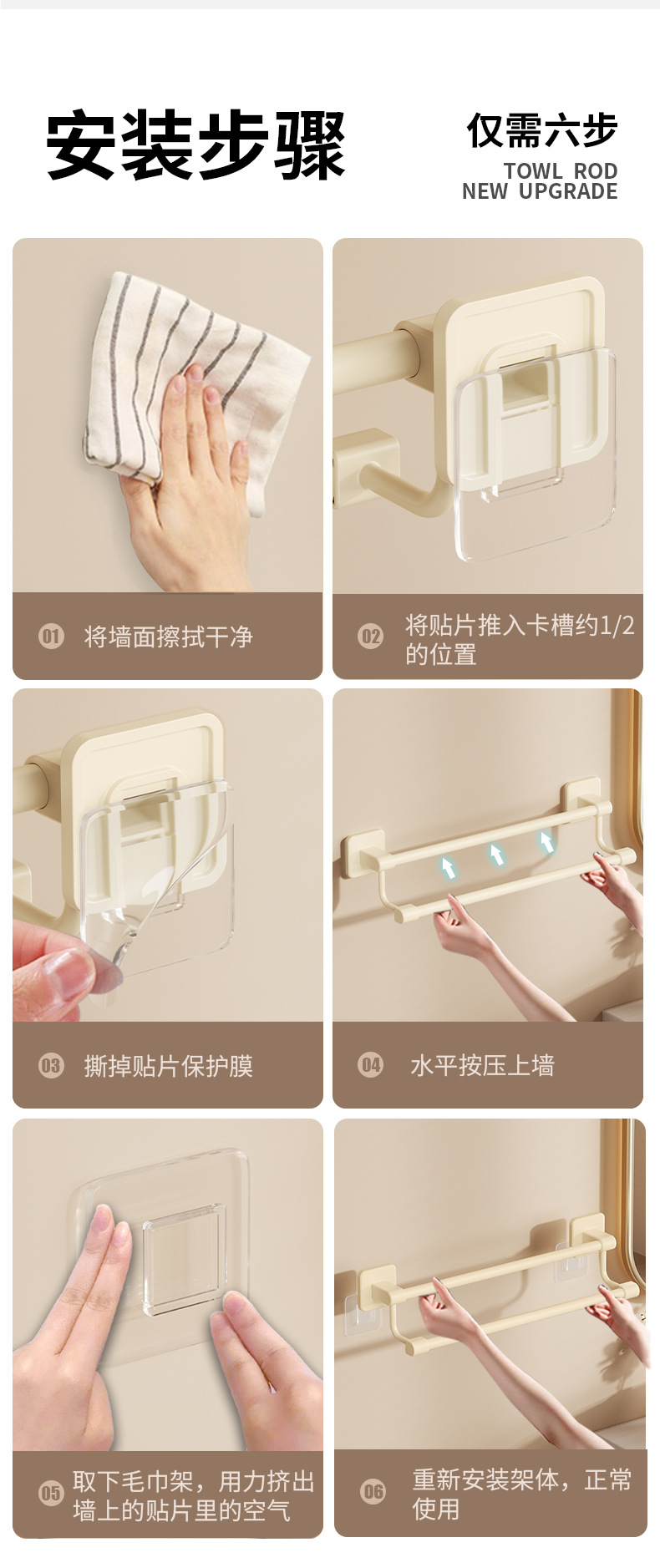 安装步骤

仅需六步
TOWL ROD
NEW UPGRADE

01 将墙面擦拭干净

02 将贴片推入卡槽约1/2的位置

03 撕掉贴片保护膜

04 水平按压上墙

05 取下毛巾架，用力挤出墙上的贴片里的空气

06 重新安装架体，正常使用