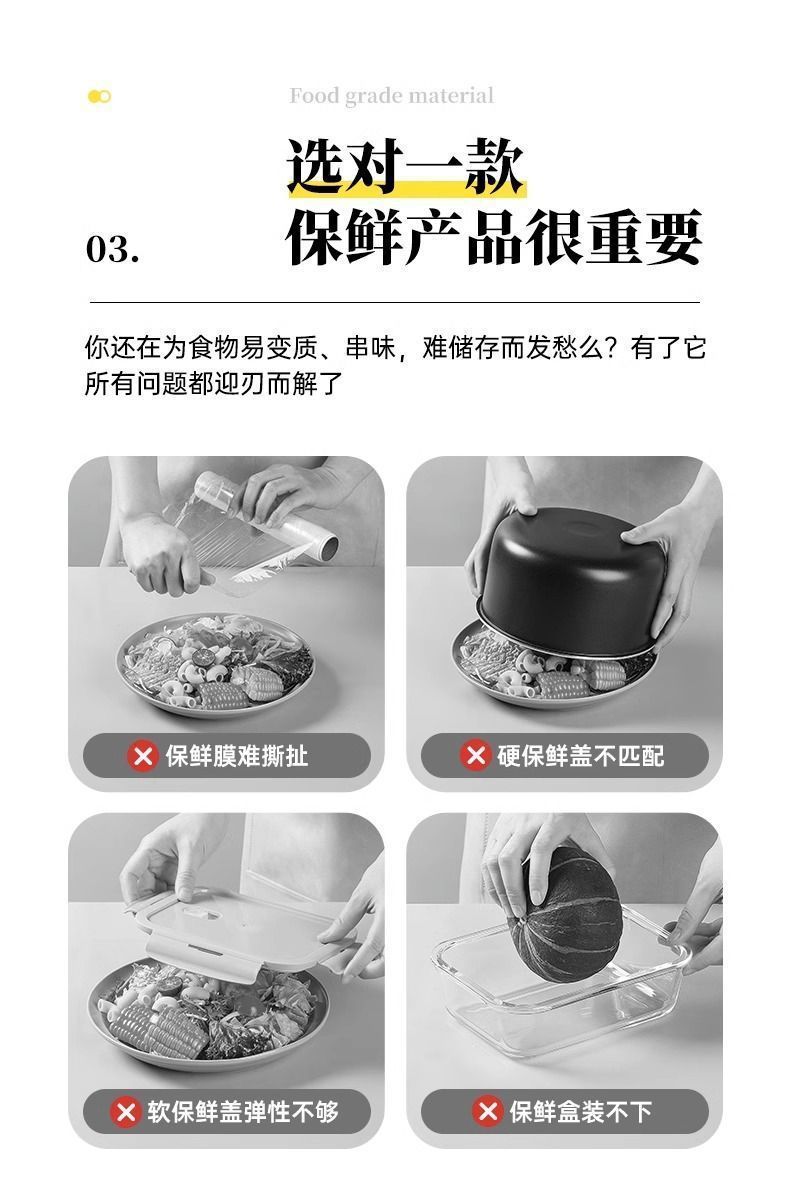 Food grade material

03.

选对一款
保鲜产品很重要

你还在为食物易变质、串味，难储存而发愁么？有了它所有问题都迎刃而解了

保鲜膜难撕扯

硬保鲜盖不匹配

软保鲜盖弹性不够

保鲜盒装不下