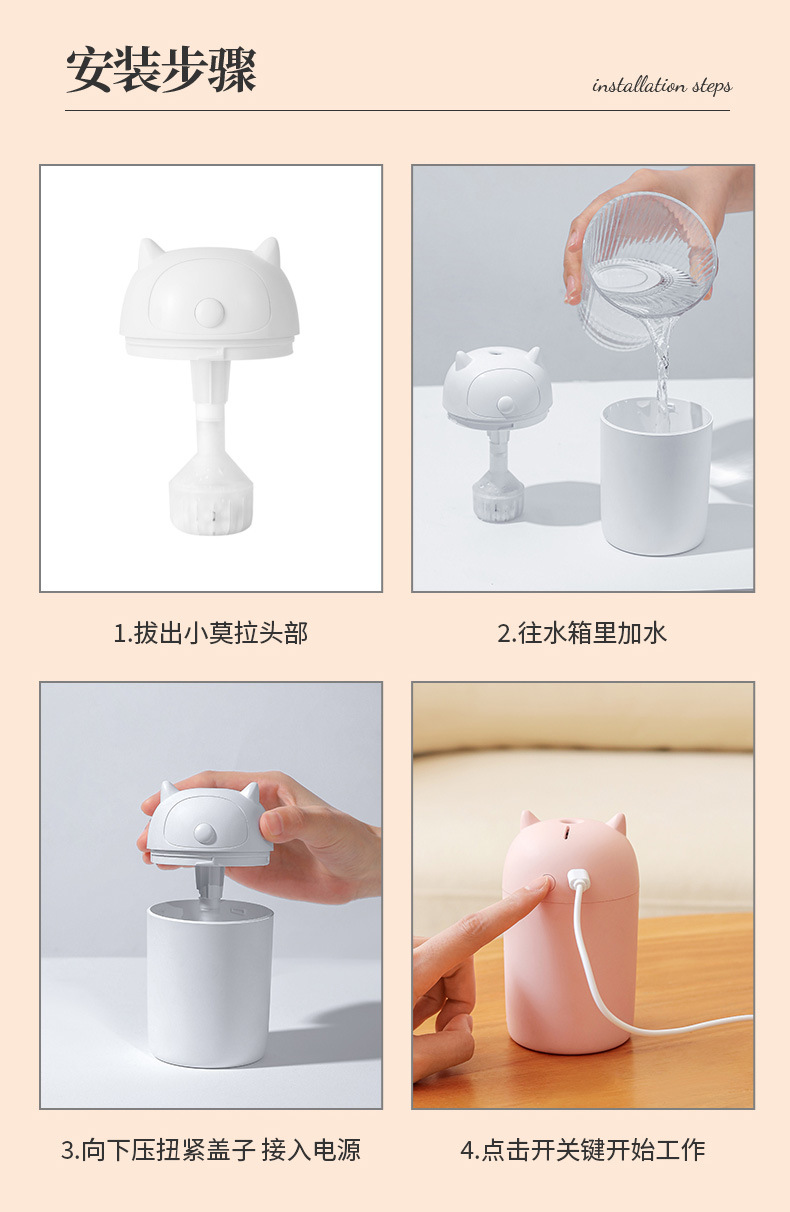 安装步骤

installation steps

1.拔出小莫拉头部

2.往水箱里加水

3.向下压扭紧盖子 接入电源

4.点击开关键开始工作