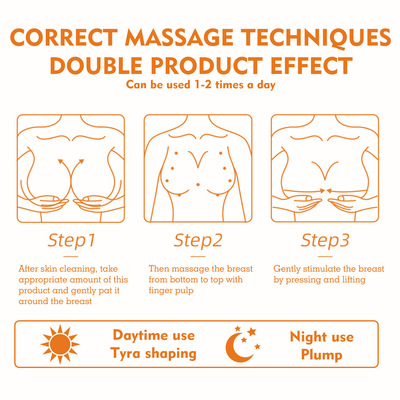 CORRECT MASSAGE TECHNIQUES
DOUBLE PRODUCT EFFECT
Can be used 1-2 times a day

Step1
After skin cleaning, take appropriate amount of this product and gently pat it around the breast

Step2
Then massage the breast from bottom to top with finger pulp

Step3
Gently stimulate the breast by pressing and lifting

Daytime use
Tyra shaping

Night use
Plump