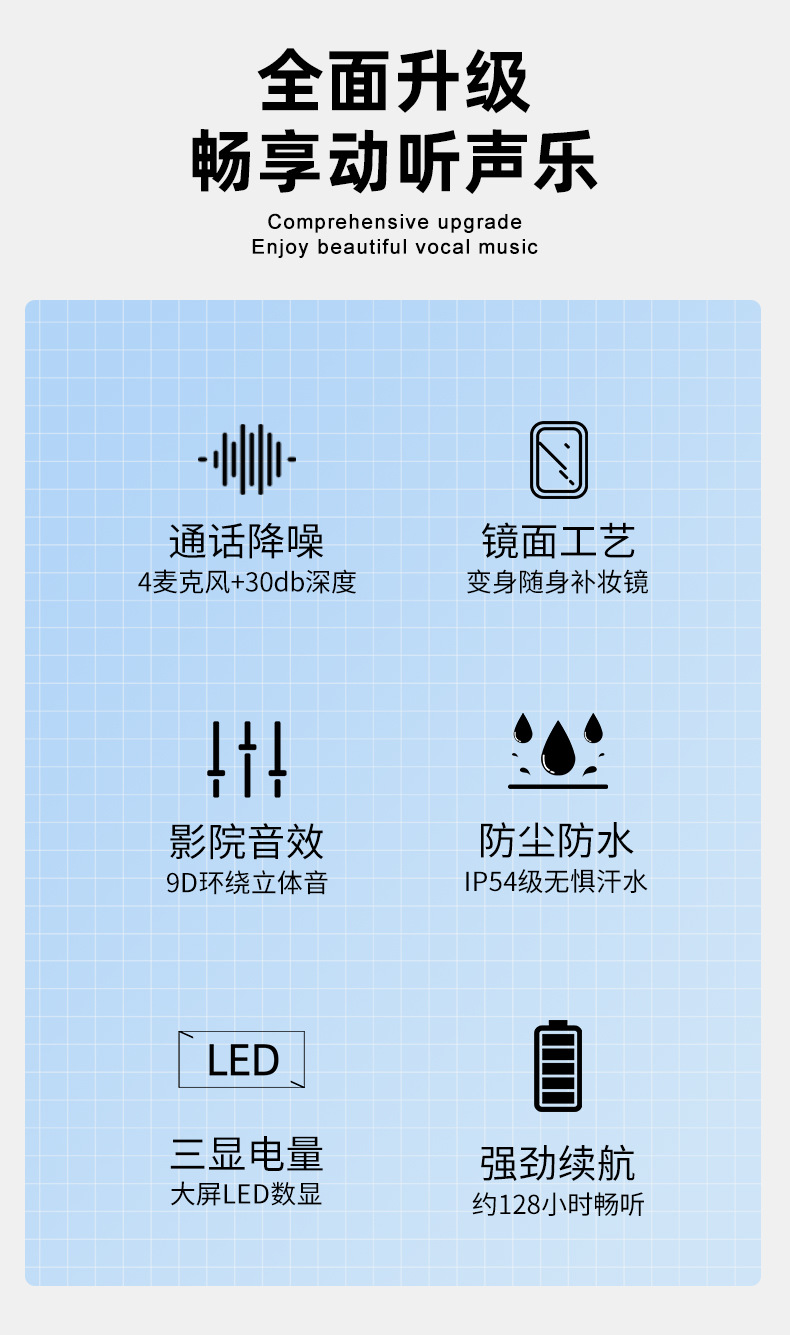 全面升级
畅享动听声乐

Comprehensive upgrade
Enjoy beautiful vocal music

通话降噪
4麦克风+30db深度

镜面工艺
变身随身补妆镜

影院音效
9D环绕立体音

防尘防水
IP54级无惧汗水

LED

三显电量
大屏LED数显

强劲续航
约128小时畅听