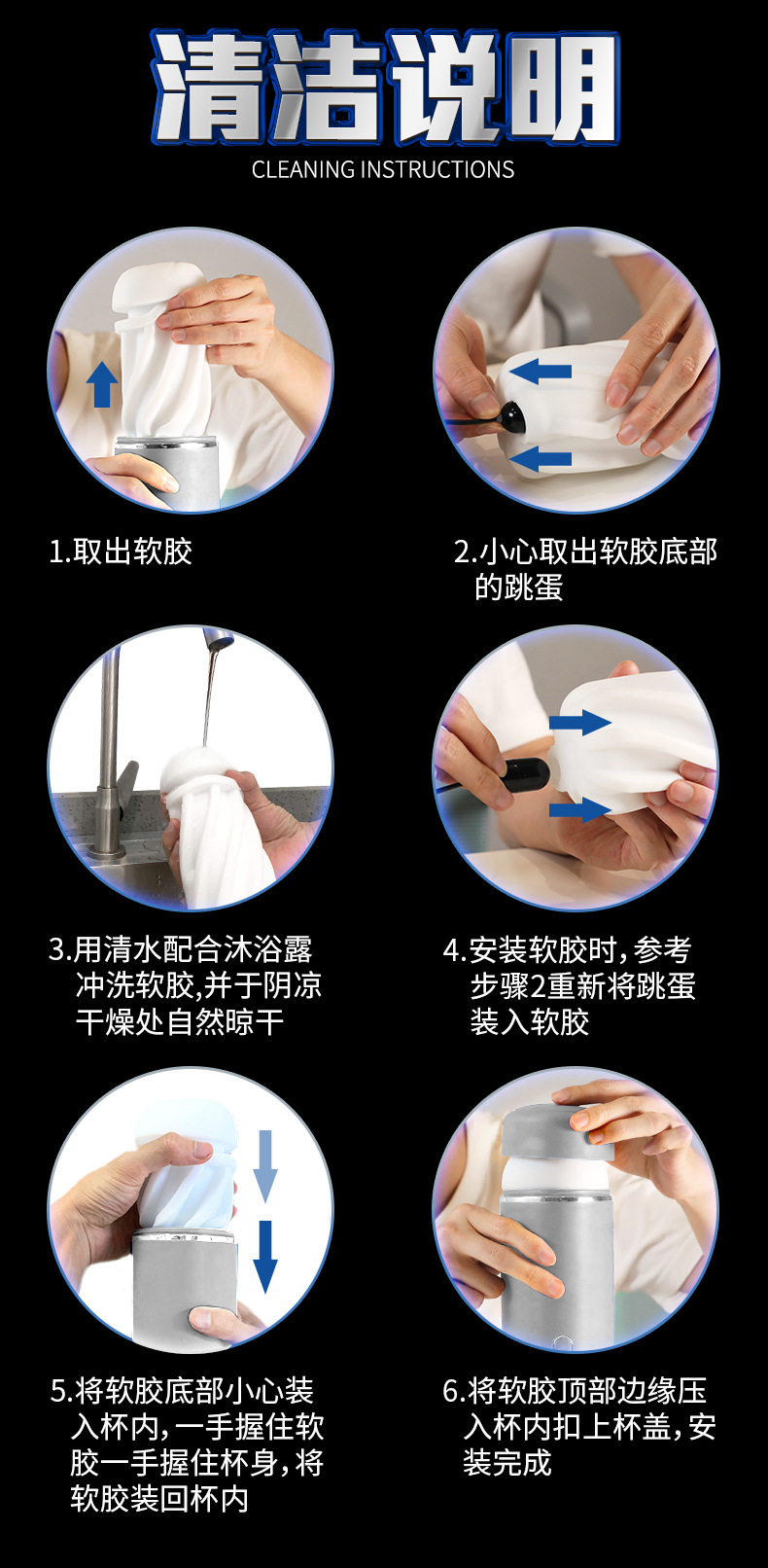 清洁说明
CLEANING INSTRUCTIONS

1.取出软胶

2.小心取出软胶底部的跳蛋

3.用清水配合沐浴露冲洗软胶,并于阴凉干燥处自然晾干

4.安装软胶时，参考步骤2重新将跳蛋装入软胶

5.将软胶底部小心装入杯内，一手握住软胶一手握住杯身，将软胶装回杯内

6.将软胶顶部边缘压入杯内扣上杯盖，安装完成