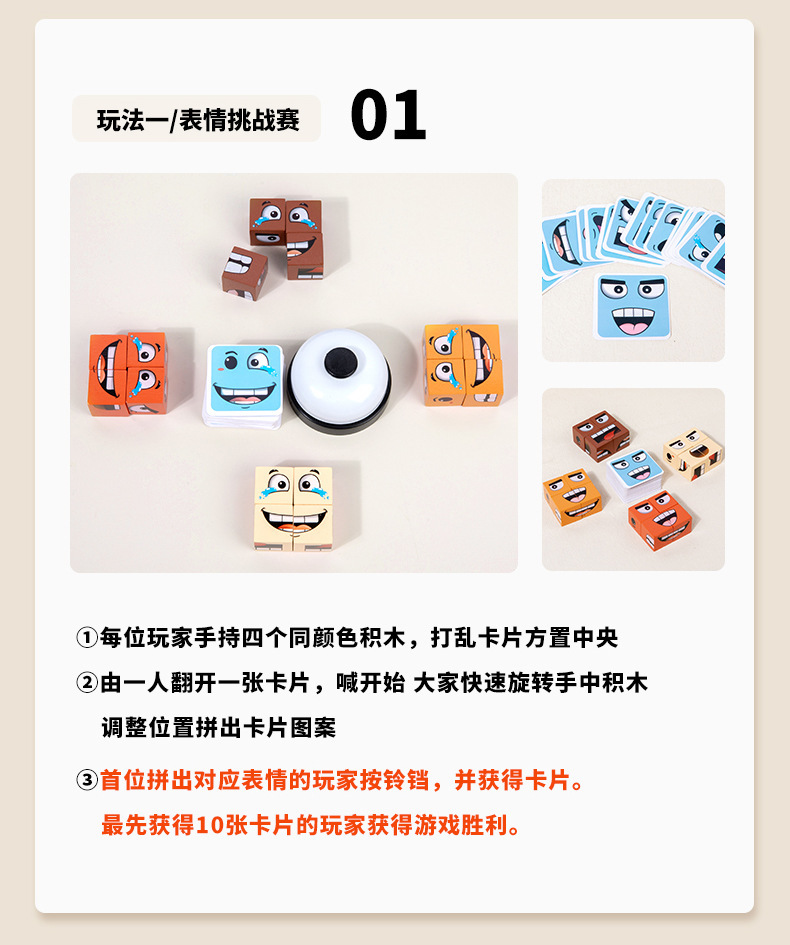 玩法一/表情挑战赛 01

①每位玩家手持四个同颜色积木，打乱卡片方置中央

②由一人翻开一张卡片，喊开始 大家快速旋转手中积木调整位置拼出卡片图案

③首位拼出对应表情的玩家按铃铛，并获得卡片。最先获得10张卡片的玩家获得游戏胜利。