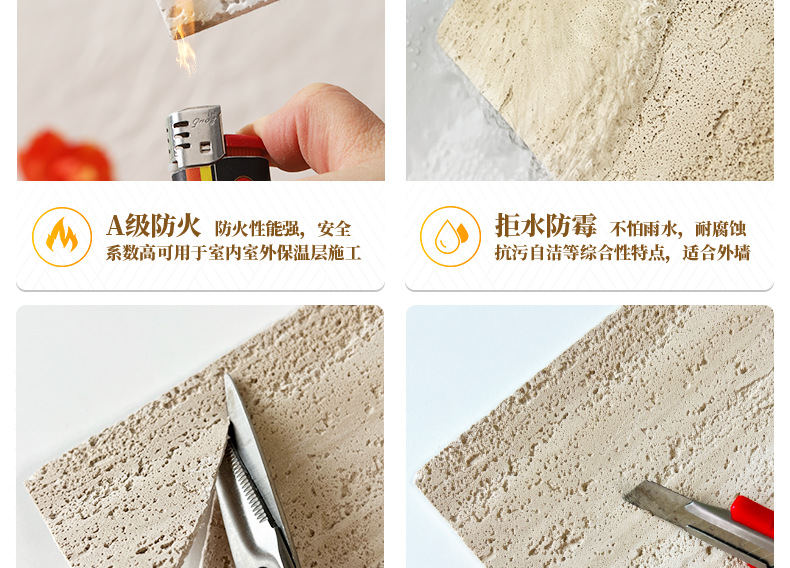 A级防火 防火性能强，安全系数高可用于室内室外保温层施工

拒水防霉 不怕雨水，耐腐蚀抗污自洁等综合性特点，适合外墙