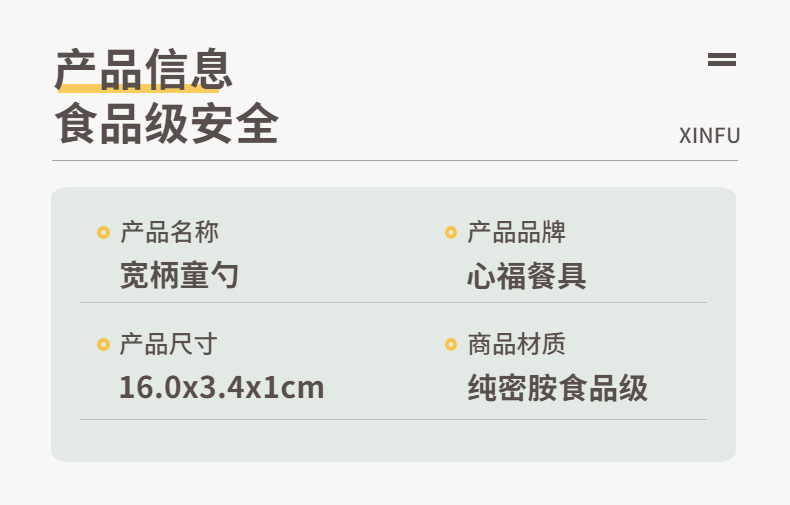 产品信息
食品级安全

XINFU

产品名称
宽柄童勺

产品品牌
心福餐具

产品尺寸
16.0x3.4x1cm

商品材质
纯密胺食品级