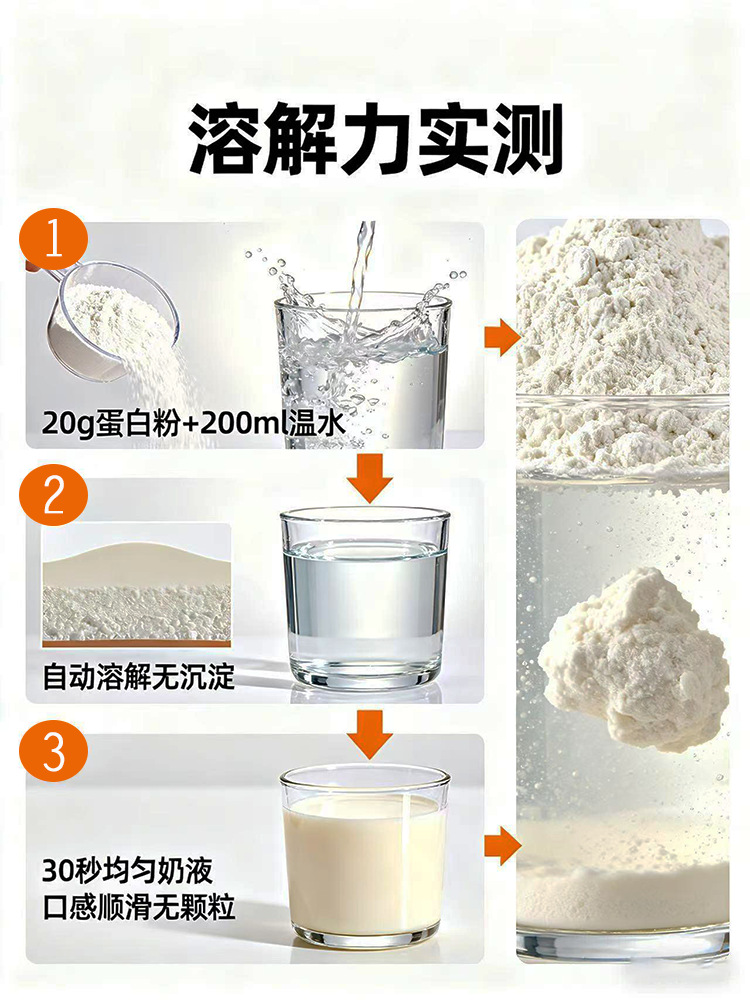 溶解力实测

1
20g蛋白粉+200ml温水

2
自动溶解无沉淀

3
30秒均匀奶液
口感顺滑无颗粒