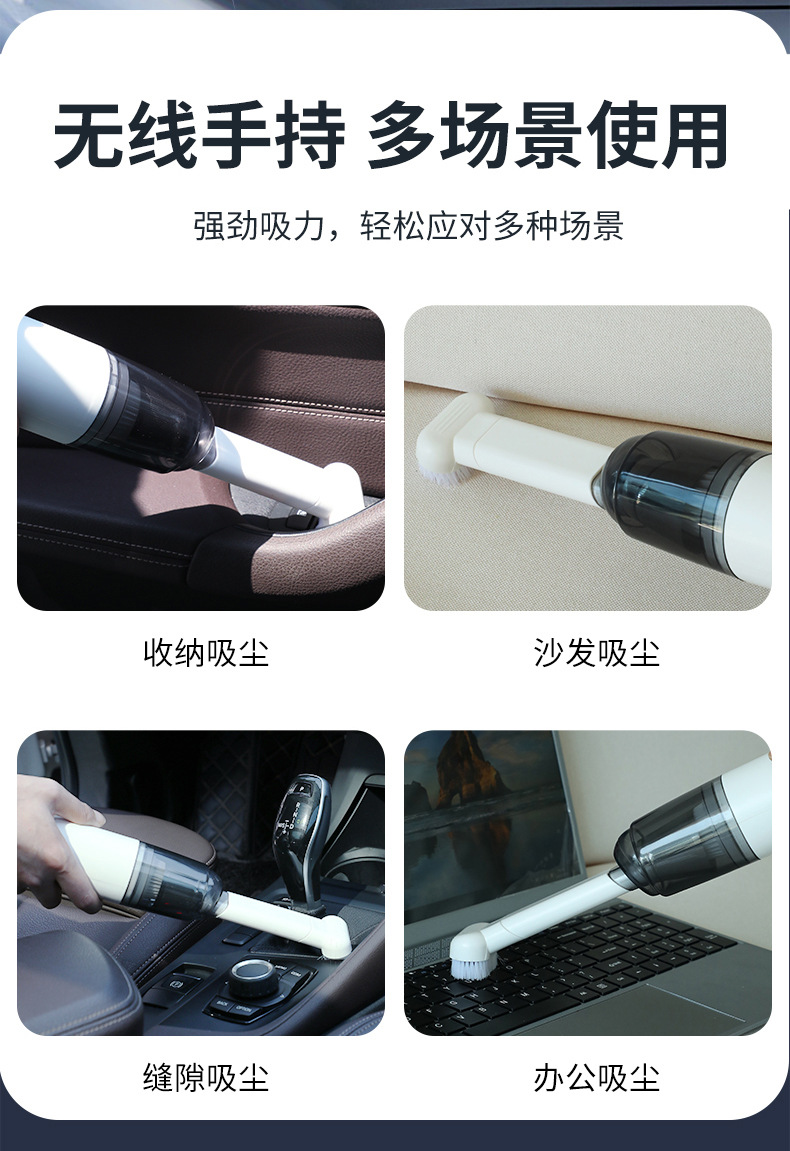 无线手持 多场景使用

强劲吸力，轻松应对多种场景

收纳吸尘

沙发吸尘

缝隙吸尘

办公吸尘