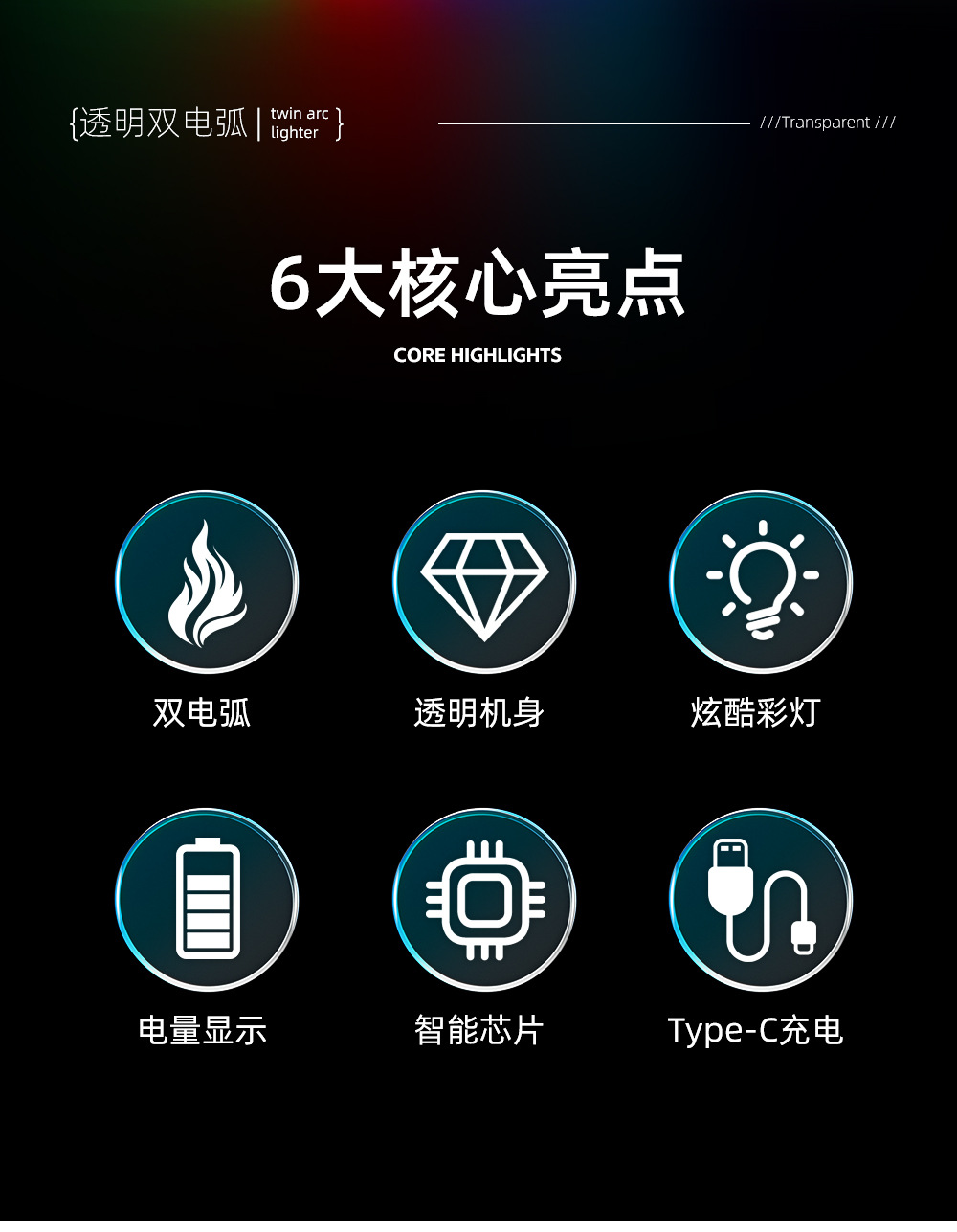 {透明双电弧 | twin arc lighter }

///Transparent ///

6大核心亮点

CORE HIGHLIGHTS

双电弧

透明机身

炫酷彩灯

电量显示

智能芯片

Type-C充电