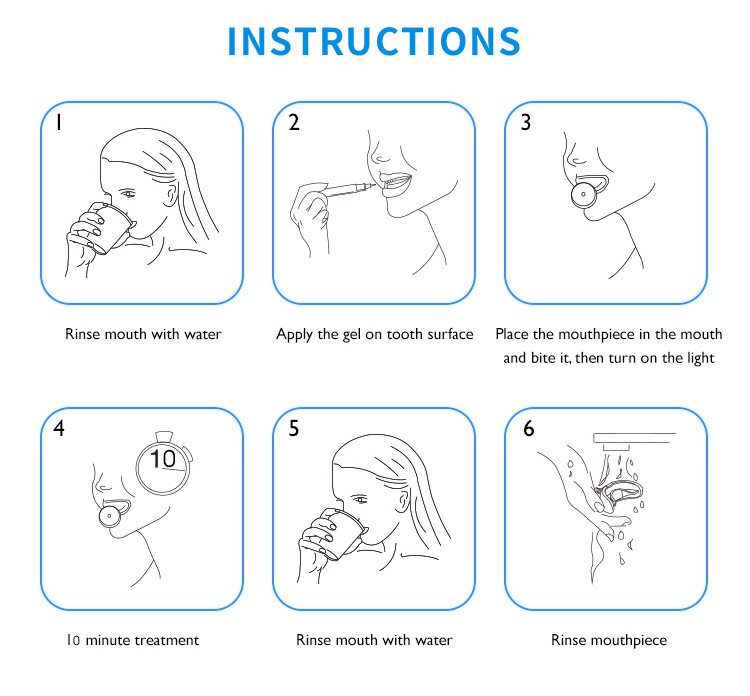 INSTRUCTIONS

1

Rinse mouth with water

2

Apply the gel on tooth surface

3

Place the mouthpiece in the mouth and bite it, then turn on the light

4

10

10 minute treatment

5

Rinse mouth with water

6

Rinse mouthpiece