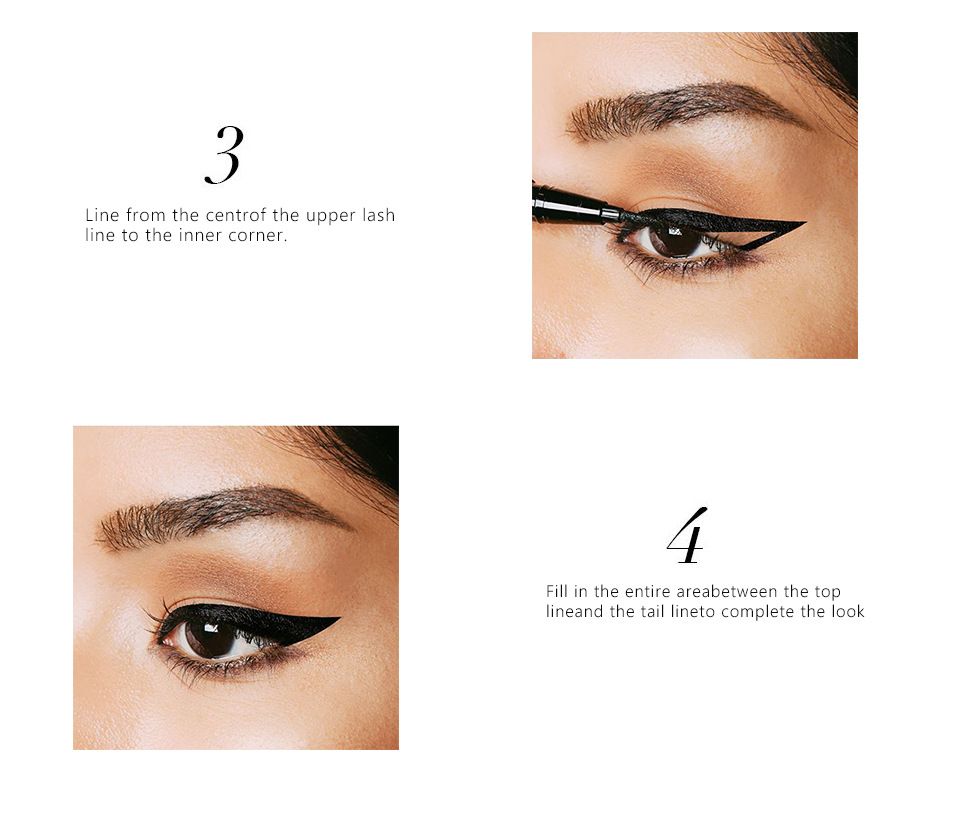 3

Line from the centrof the upper lash line to the inner corner.

4

Fill in the entire areabetween the top lineand the tail lineto complete the look