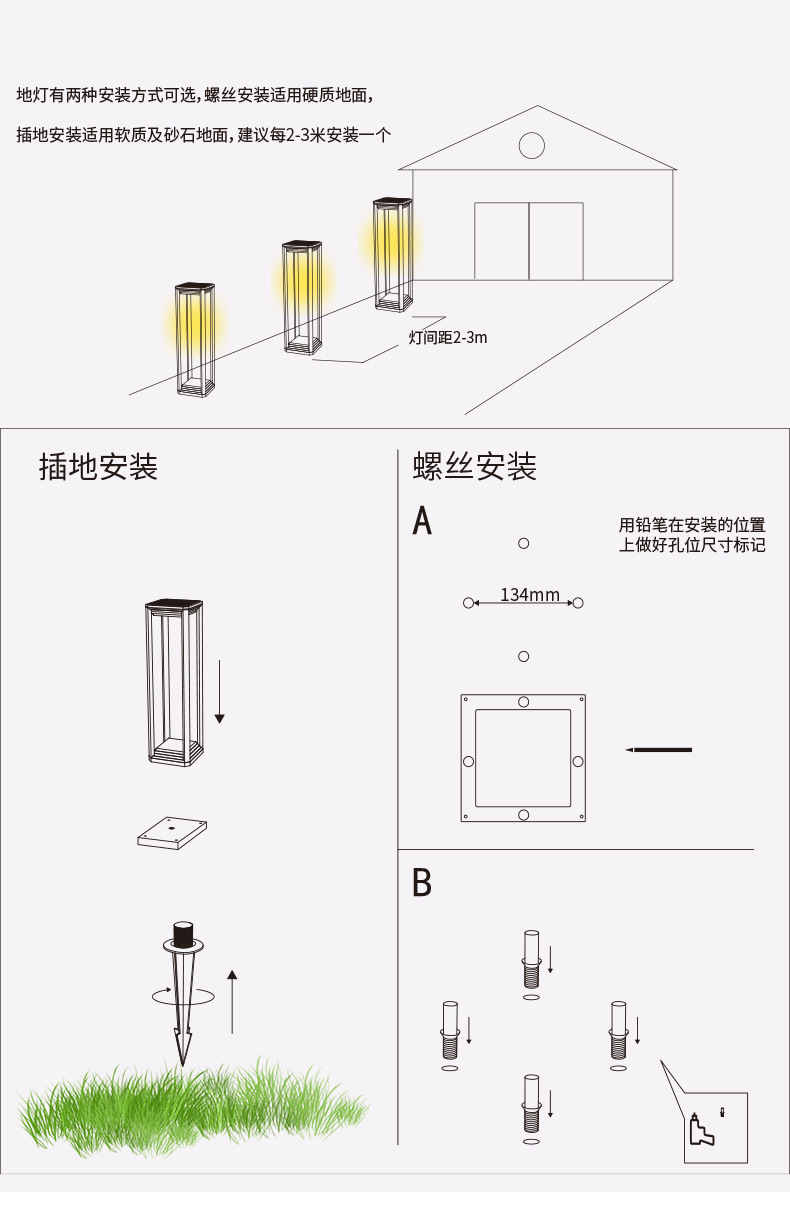 地灯有两种安装方式可选，螺丝安装适用硬质地面，

插地安装适用软质及砂石地面，建议每2-3米安装一个

灯间距2-3m

插地安装

螺丝安装

A

用铅笔在安装的位置上做好孔位尺寸标记

134mm

B