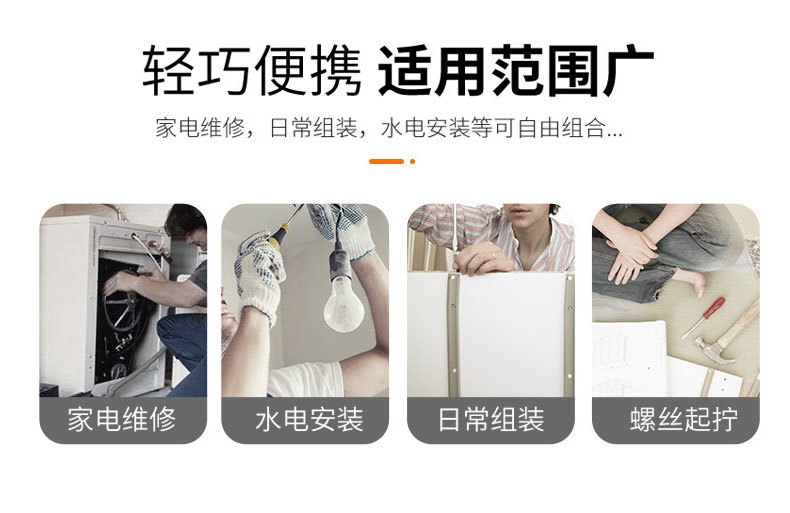 轻巧便携 适用范围广

家电维修，日常组装，水电安装等可自由组合...

家电维修

水电安装

日常组装

螺丝起拧