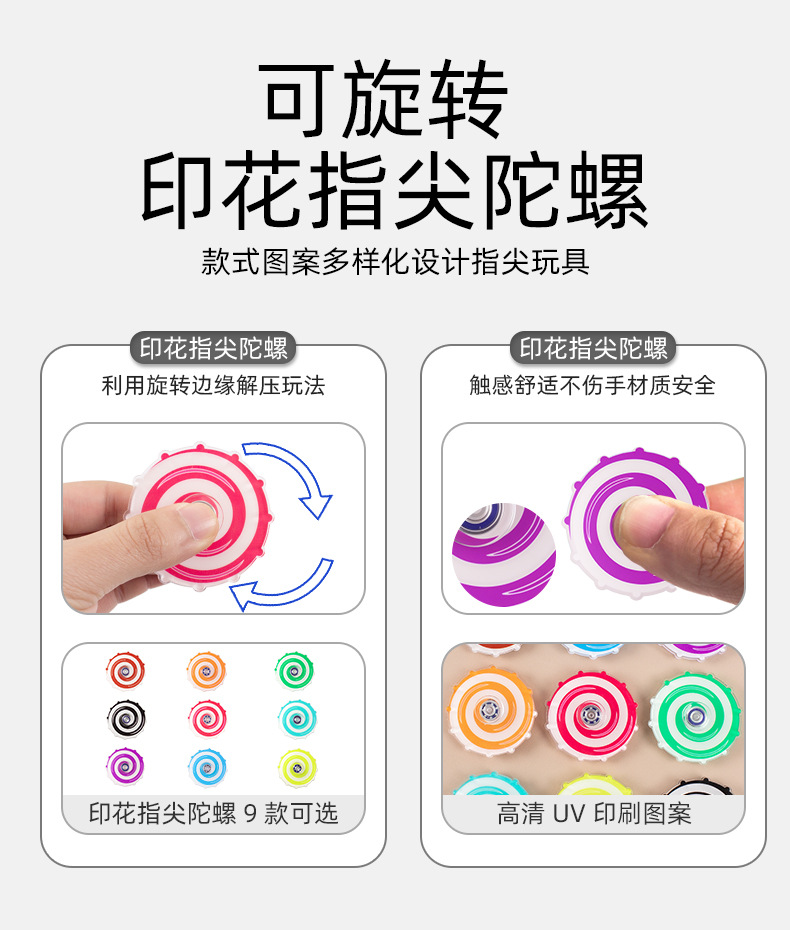 可旋转
印花指尖陀螺

款式图案多样化设计指尖玩具

印花指尖陀螺
利用旋转边缘解压玩法

印花指尖陀螺 9 款可选

印花指尖陀螺
触感舒适不伤手材质安全

高清 UV 印刷图案