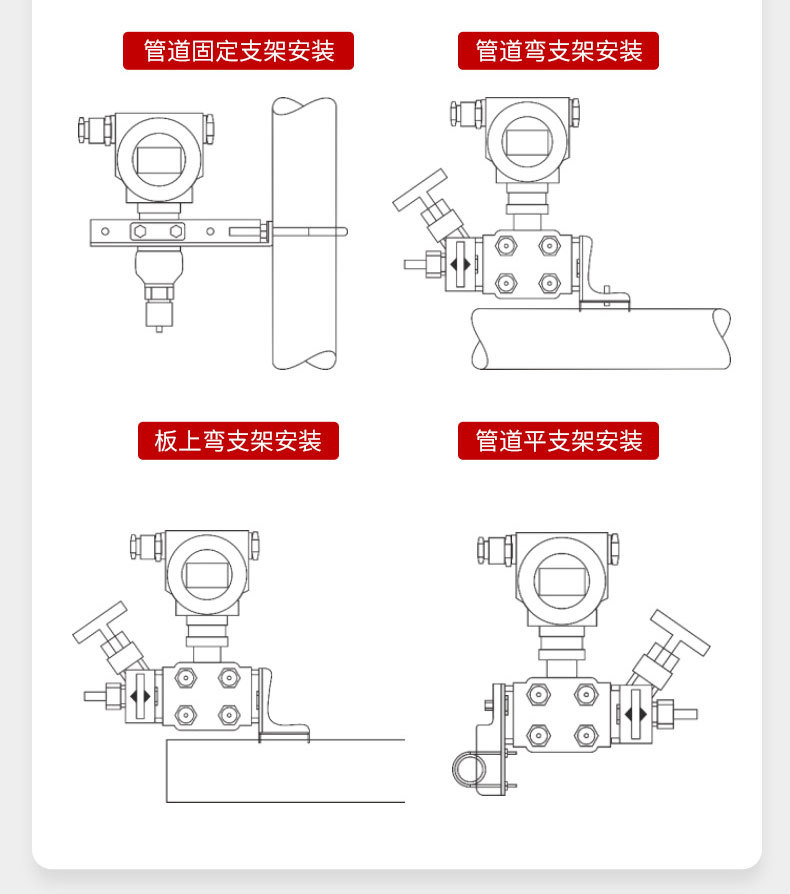 管道固定支架安装

管道弯支架安装

板上弯支架安装

管道平支架安装