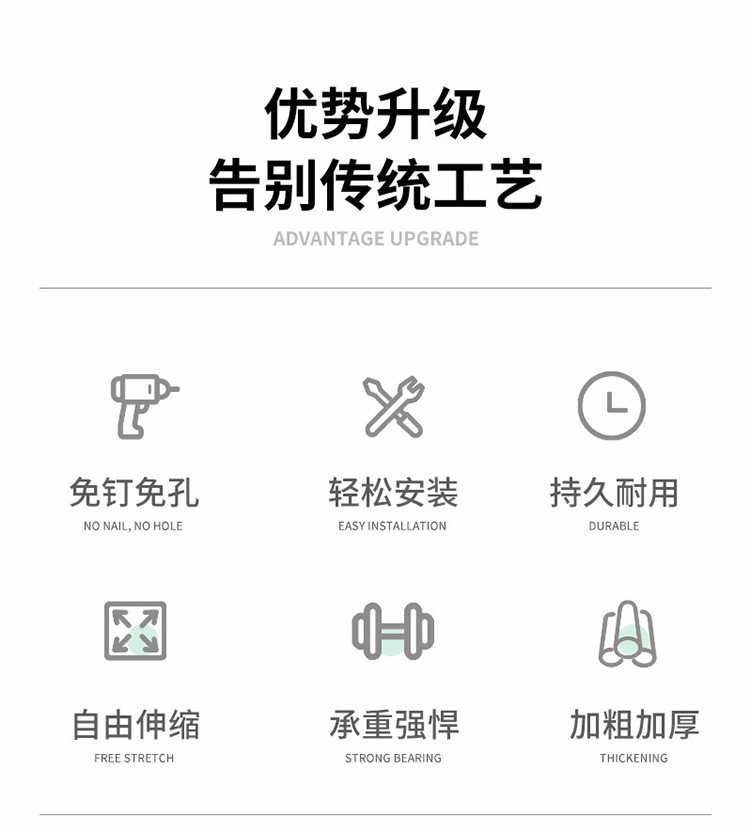 优势升级
告别传统工艺

ADVANTAGE UPGRADE

免钉免孔
NO NAIL, NO HOLE

轻松安装
EASY INSTALLATION

持久耐用
DURABLE

自由伸缩
FREE STRETCH

承重强悍
STRONG BEARING

加粗加厚
THICKENING